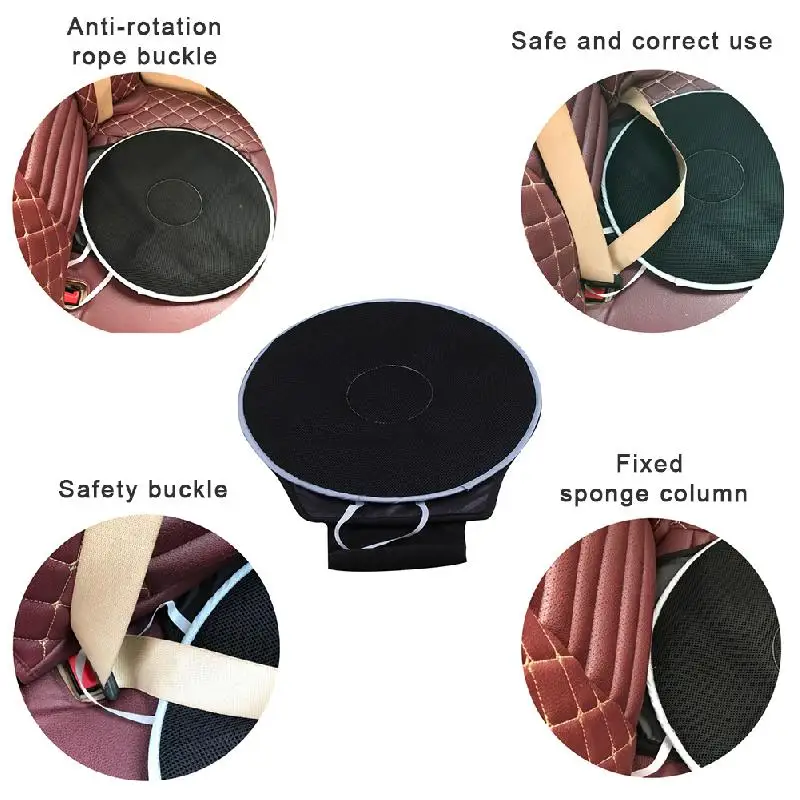 Anti-rotation rope buckle

Safe and correct use

Safety buckle

Fixed sponge column