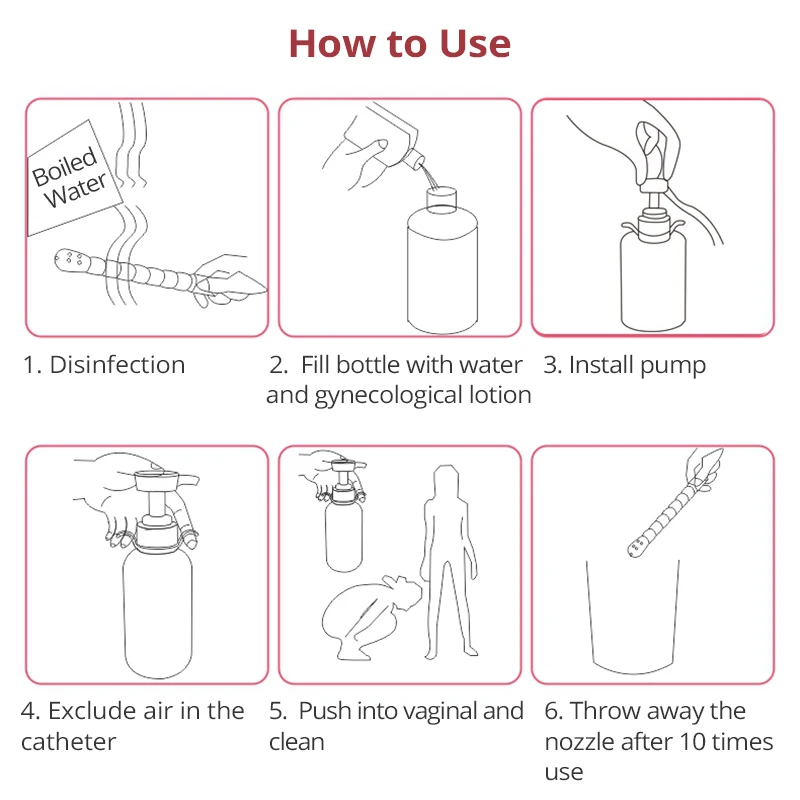 How to Use

Boiled Water

1. Disinfection

2. Fill bottle with water and gynecological lotion

3. Install pump

4. Exclude air in the catheter

5. Push into vaginal and clean

6. Throw away the nozzle after 10 times use