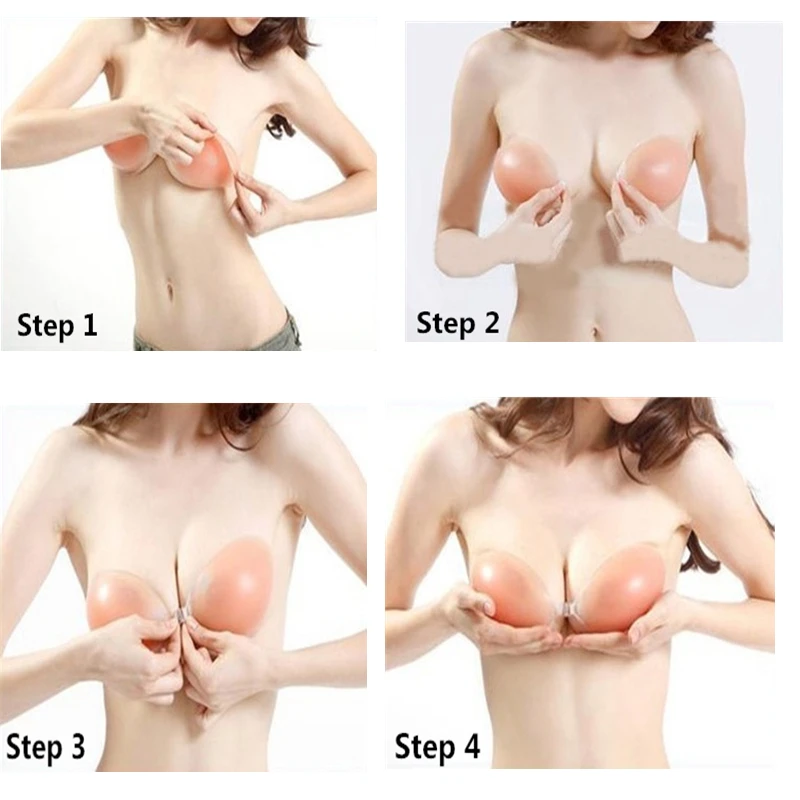 Step 1

Step 2

Step 3

Step 4