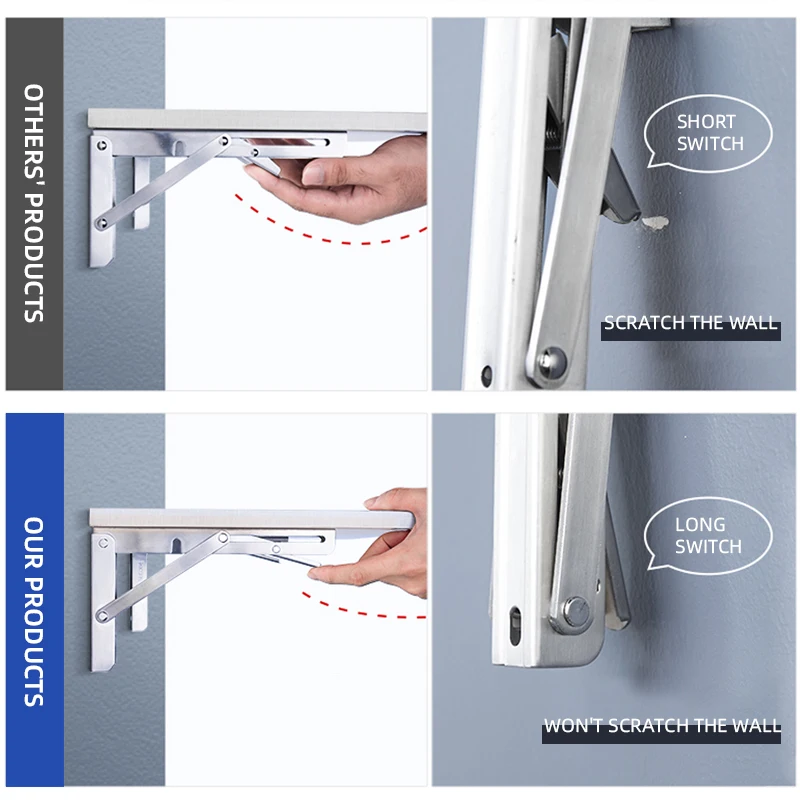 OTHERS' PRODUCTS

SHORT SWITCH

SCRATCH THE WALL

OUR PRODUCTS

LONG SWITCH

WON'T SCRATCH THE WALL