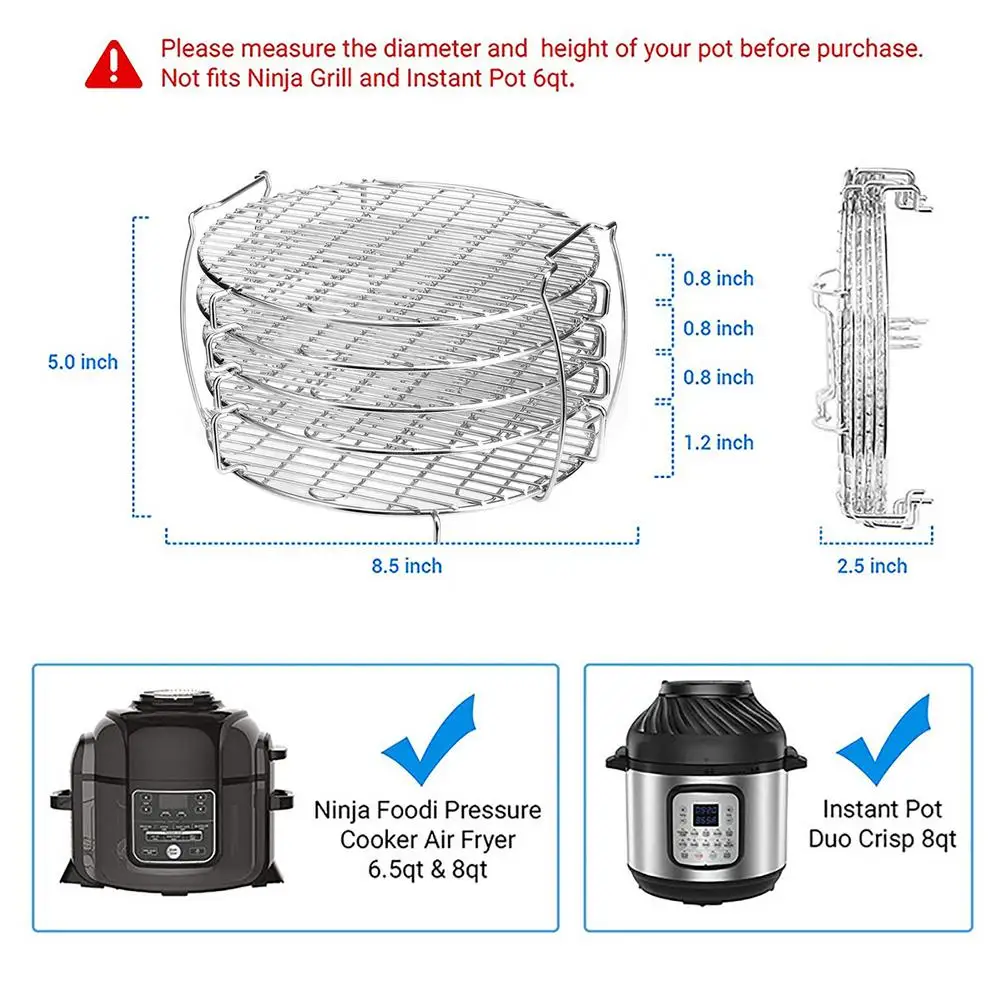 Please measure the diameter and height of your pot before purchase.
Not fits Ninja Grill and Instant Pot 6qt.

5.0 inch

0.8 inch
0.8 inch
0.8 inch
1.2 inch

8.5 inch

2.5 inch

Ninja Foodi Pressure Cooker Air Fryer 6.5qt & 8qt

Instant Pot Duo Crisp 8qt