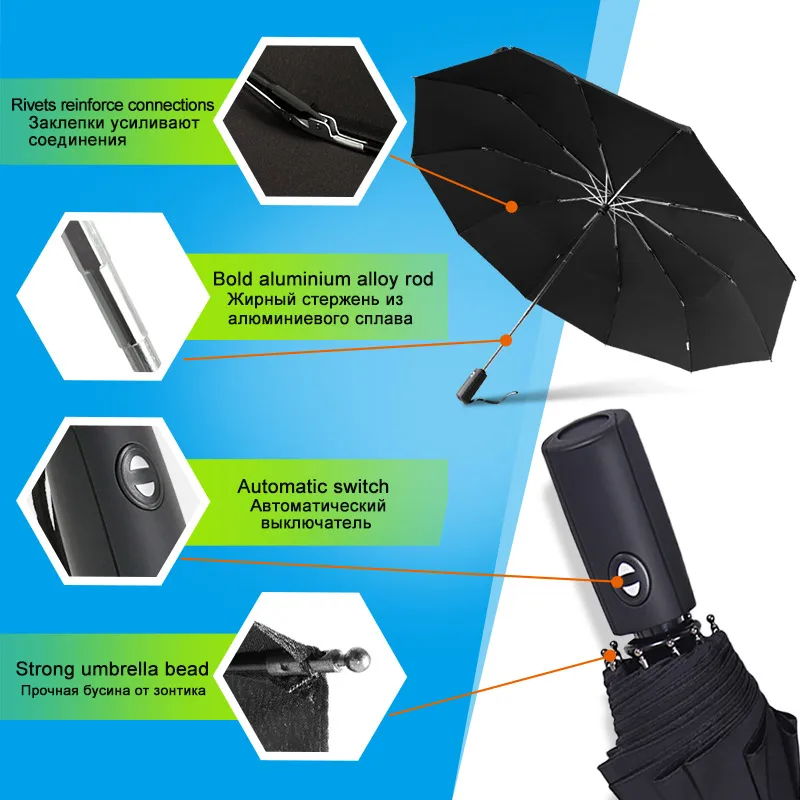 Rivets reinforce connections
Заклепки усиливают соединения

Bold aluminium alloy rod
Жирный стержень из алюминиевого сплава

Automatic switch
Автоматический выключатель

Strong umbrella bead
Прочная бусина от зонтика