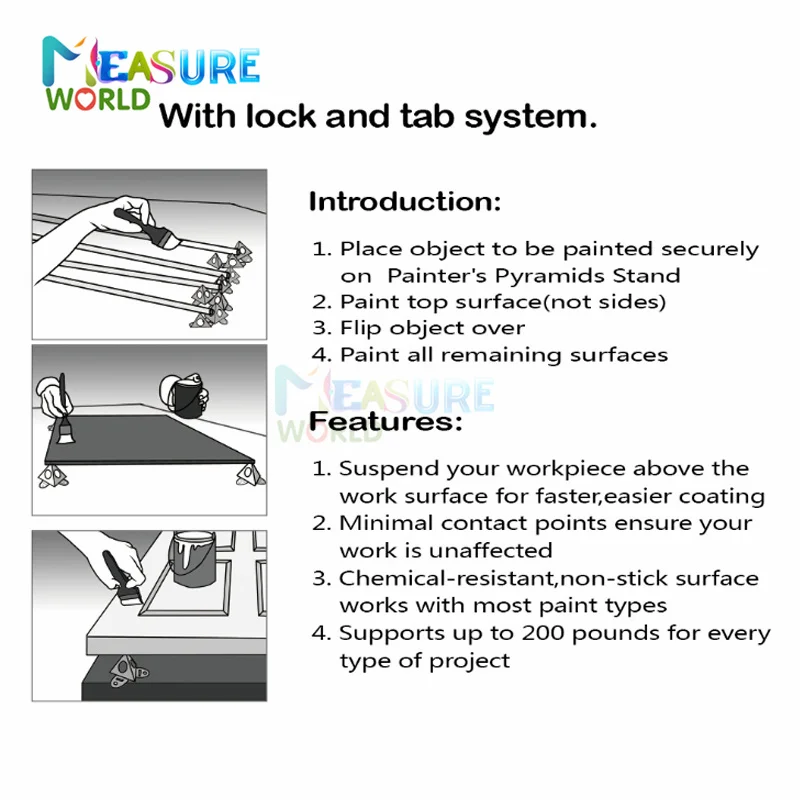 MEASURE WORLD

With lock and tab system.

Introduction:

1. Place object to be painted securely on Painter's Pyramids Stand
2. Paint top surface(not sides)
3. Flip object over
4. Paint all remaining surfaces

MEASURE WORLD

Features:

1. Suspend your workpiece above the work surface for faster,easier coating
2. Minimal contact points ensure your work is unaffected
3. Chemical-resistant,non-stick surface works with most paint types
4. Supports up to 200 pounds for every type of project