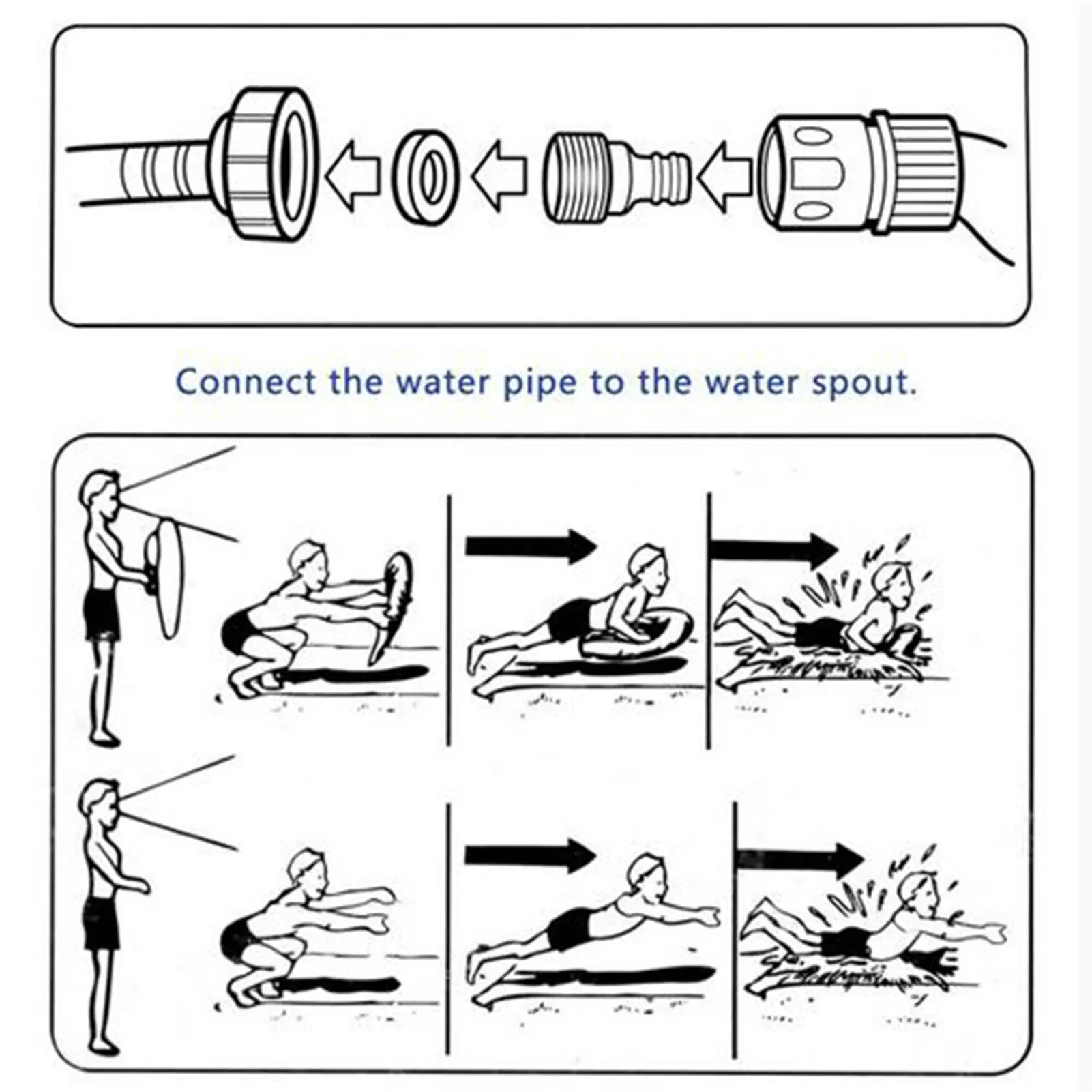 Connect the water pipe to the water spout.