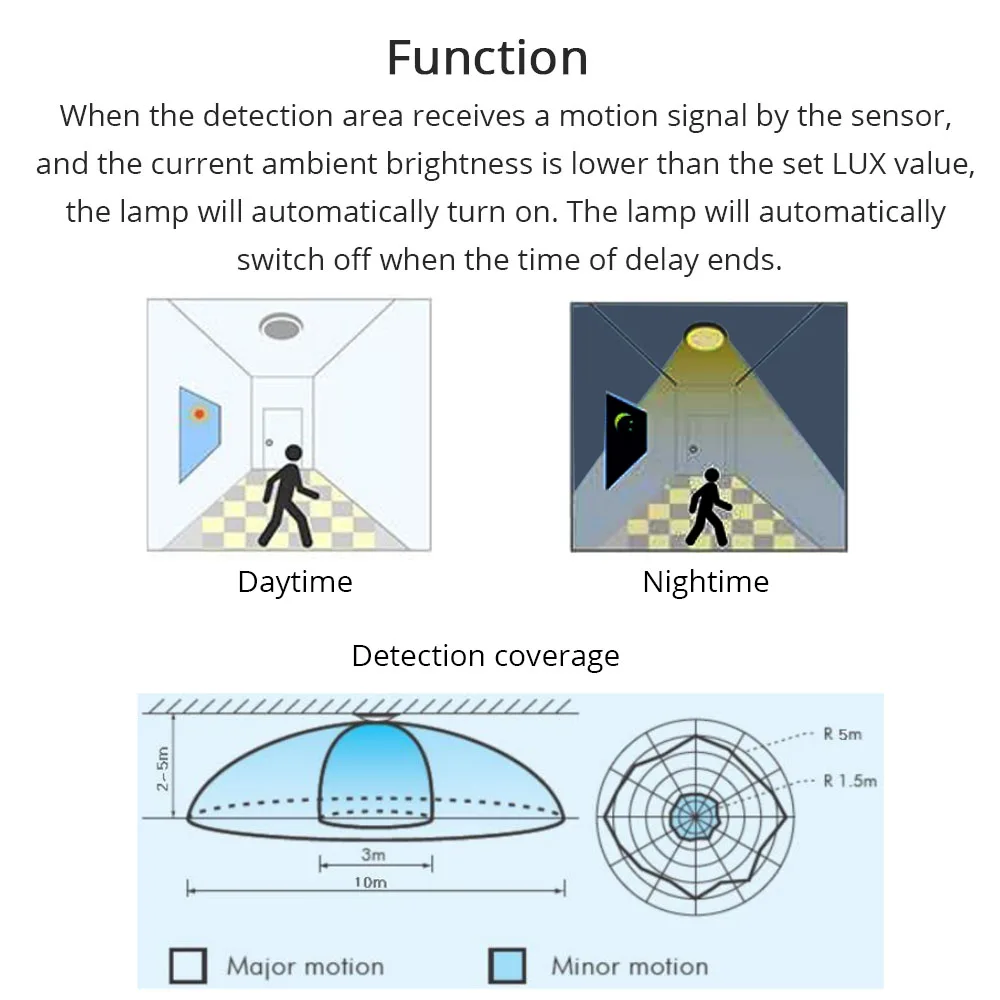 Function

When the detection area receives a motion signal by the sensor, and the current ambient brightness is lower than the set LUX value, the lamp will automatically turn on. The lamp will automatically switch off when the time of delay ends.

Daytime

Nightime

Detection coverage

2~5m

3m

10m

R 5m

R 1.5m

Major motion

Minor motion