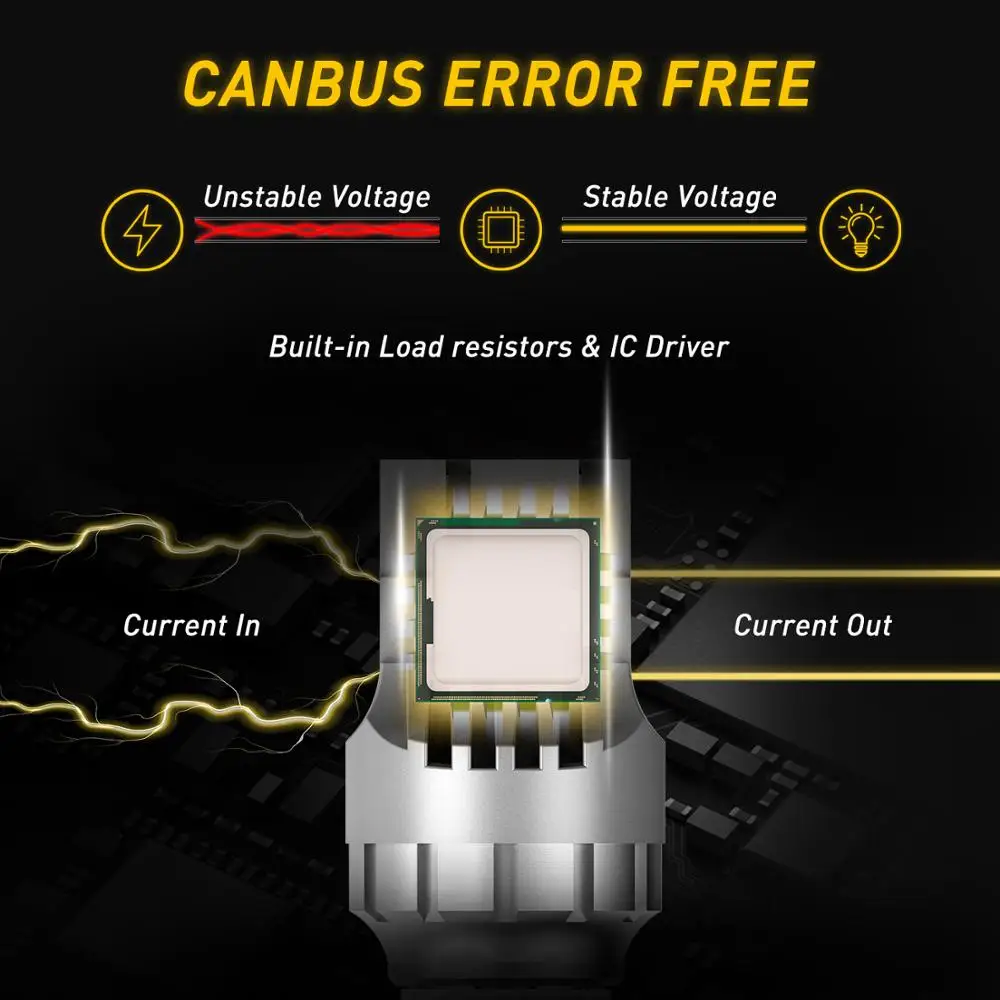 CANBUS ERROR FREE

Unstable Voltage

Stable Voltage

Built-in Load resistors & IC Driver

Current In

Current Out