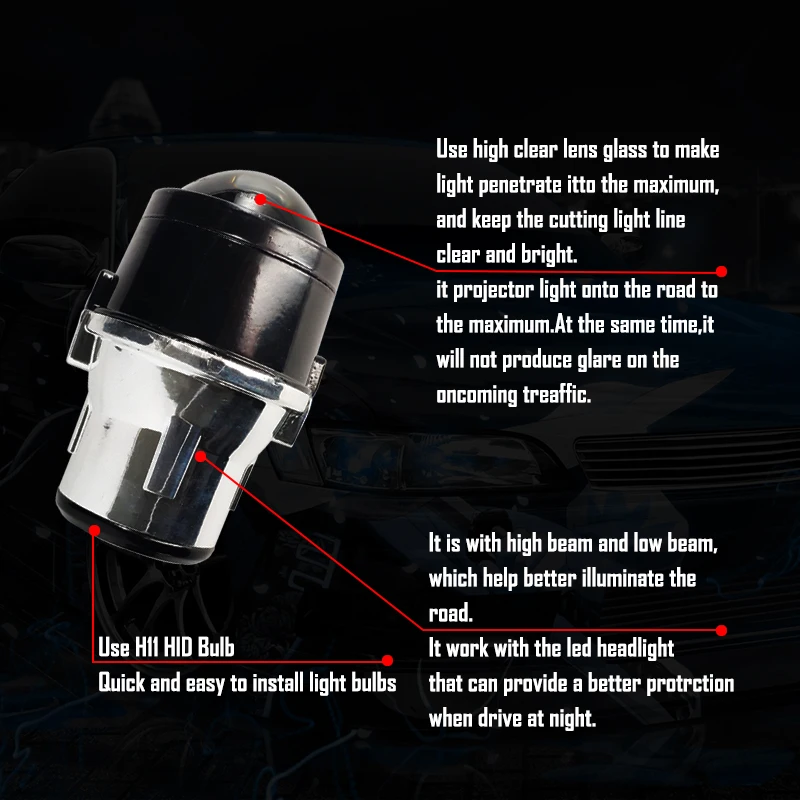 Use high clear lens glass to make light penetrate itto the maximum, and keep the cutting light line clear and bright.
it projector light onto the road to the maximum.At the same time,it will not produce glare on the oncoming treaffic.

It is with high beam and low beam, which help better illuminate the road.
It work with the led headlight that can provide a better protrction when drive at night.

Use H11 HID Bulb
Quick and easy to install light bulbs