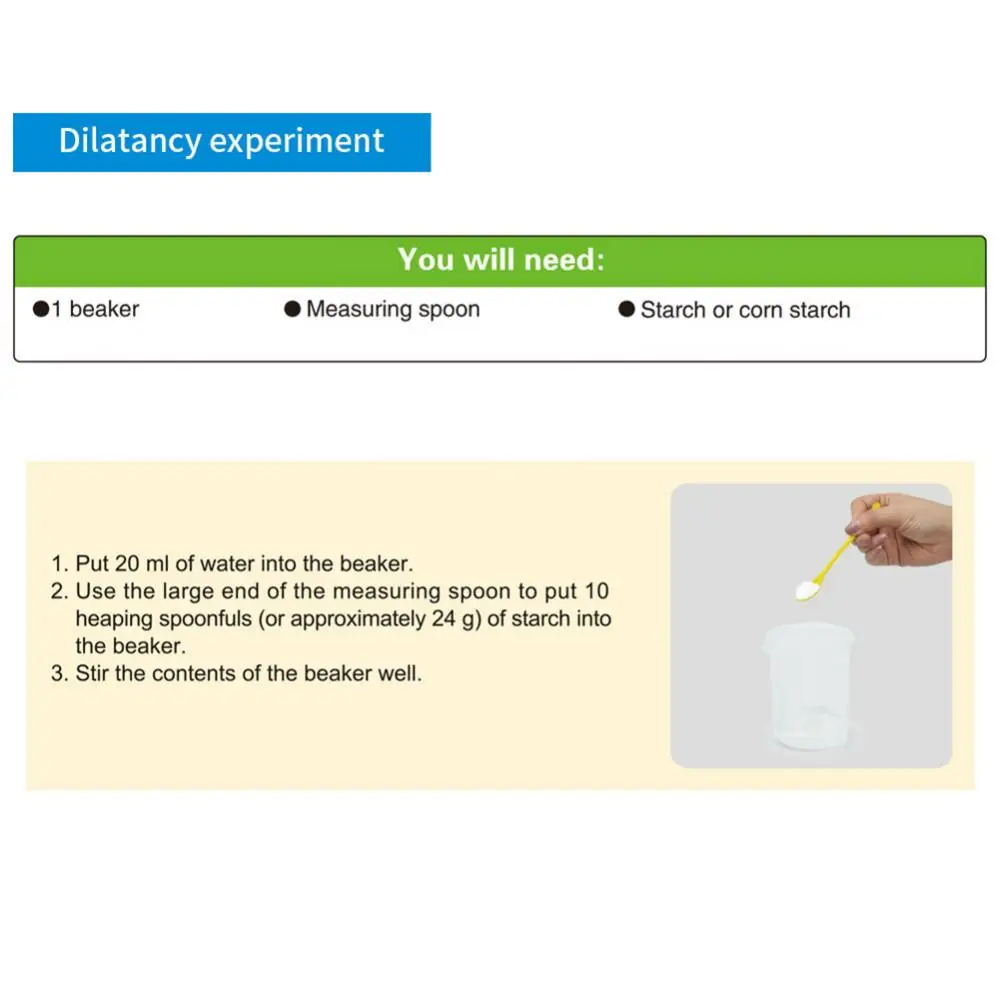 Dilatancy experiment

You will need:

●1 beaker ● Measuring spoon ● Starch or corn starch

1. Put 20 ml of water into the beaker.
2. Use the large end of the measuring spoon to put 10 heaping spoonfuls (or approximately 24 g) of starch into the beaker.
3. Stir the contents of the beaker well.