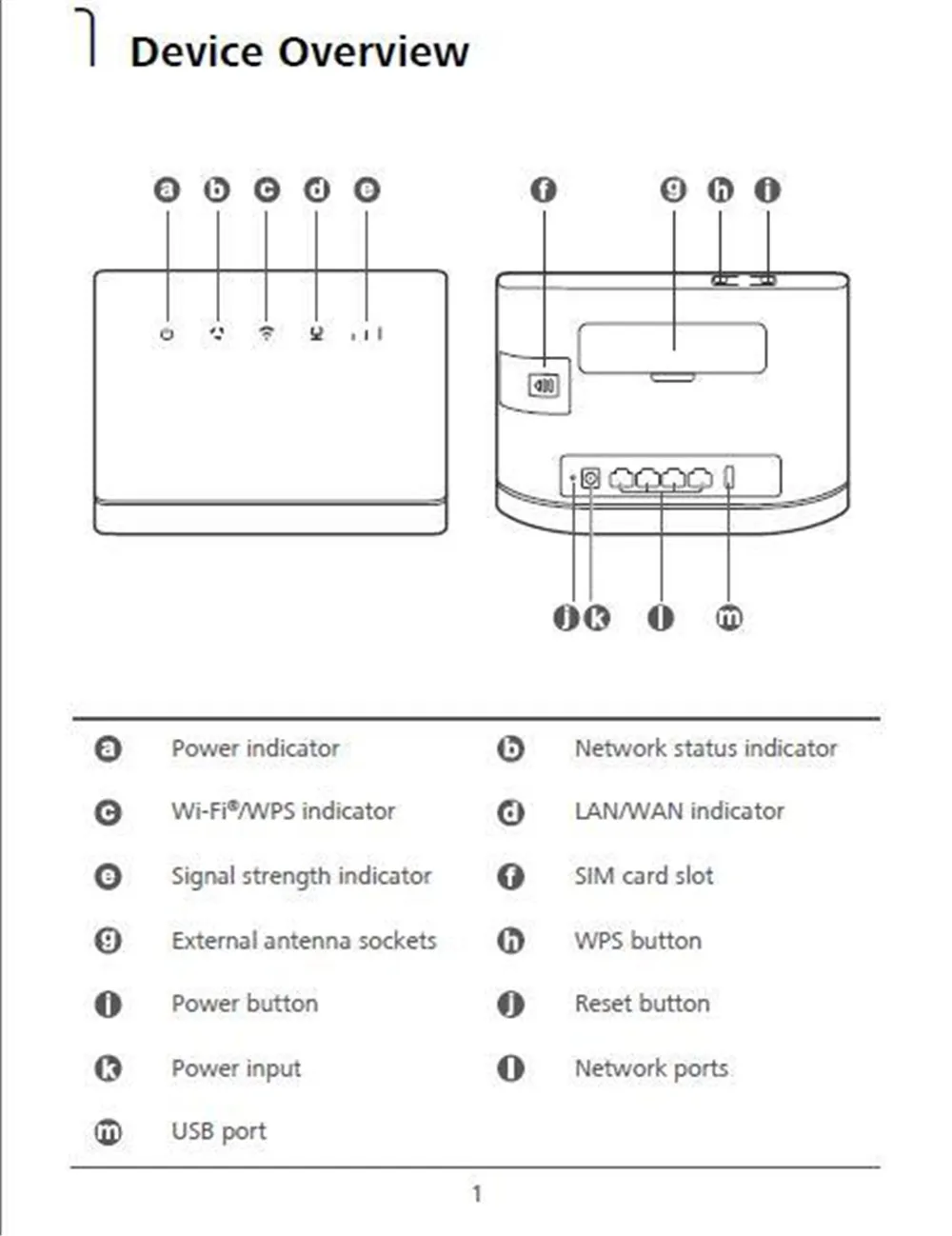 1 Device Overview

a b c d e

f g h i

j k l m

| | | | |
|---|---|---|---|
| a | Power indicator | b | Network status indicator |
| c | Wi-Fi®/WPS indicator | d | LAN/WAN indicator |
| e | Signal strength indicator | f | SIM card slot |
| g | External antenna sockets | h | WPS button |
| i | Power button | j | Reset button |
| k | Power input | l | Network ports |
| m | USB port | | |

1