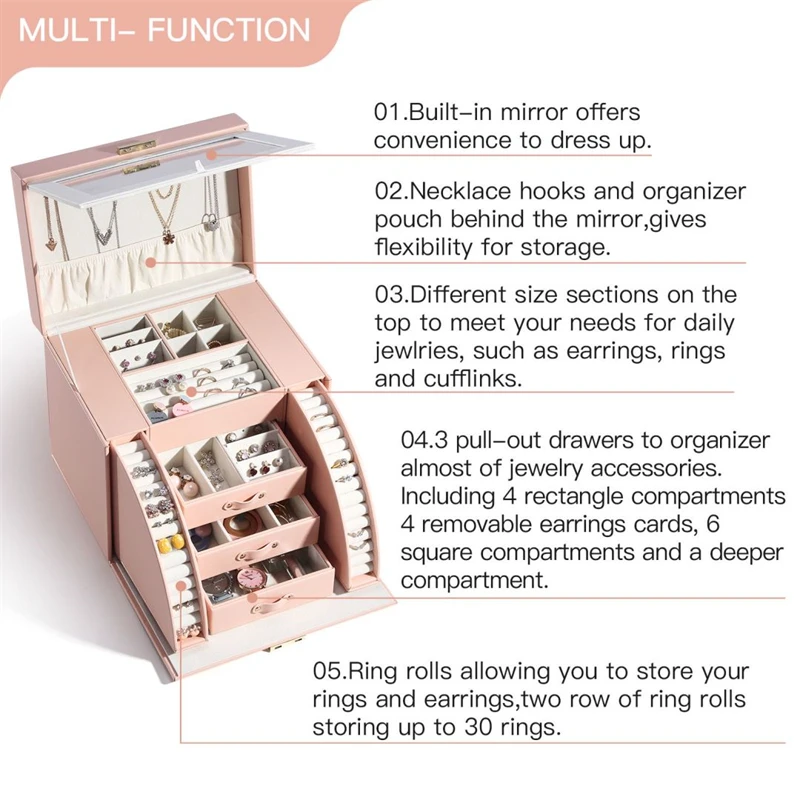 MULTI- FUNCTION

01.Built-in mirror offers convenience to dress up.

02.Necklace hooks and organizer pouch behind the mirror,gives flexibility for storage.

03.Different size sections on the top to meet your needs for daily jewlries, such as earrings, rings and cufflinks.

04.3 pull-out drawers to organizer almost of jewelry accessories. Including 4 rectangle compartments 4 removable earrings cards, 6 square compartments and a deeper compartment.

05.Ring rolls allowing you to store your rings and earrings,two row of ring rolls storing up to 30 rings.