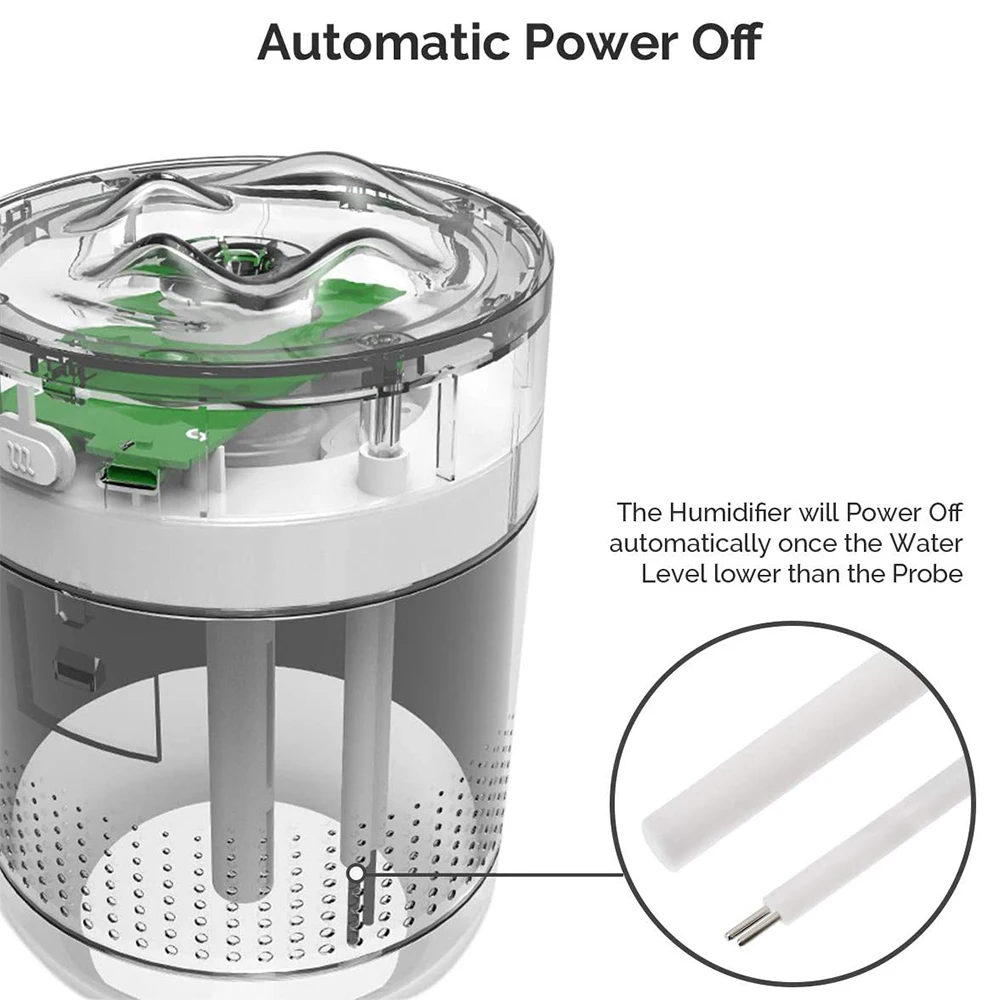 Automatic Power Off

The Humidifier will Power Off automatically once the Water Level lower than the Probe