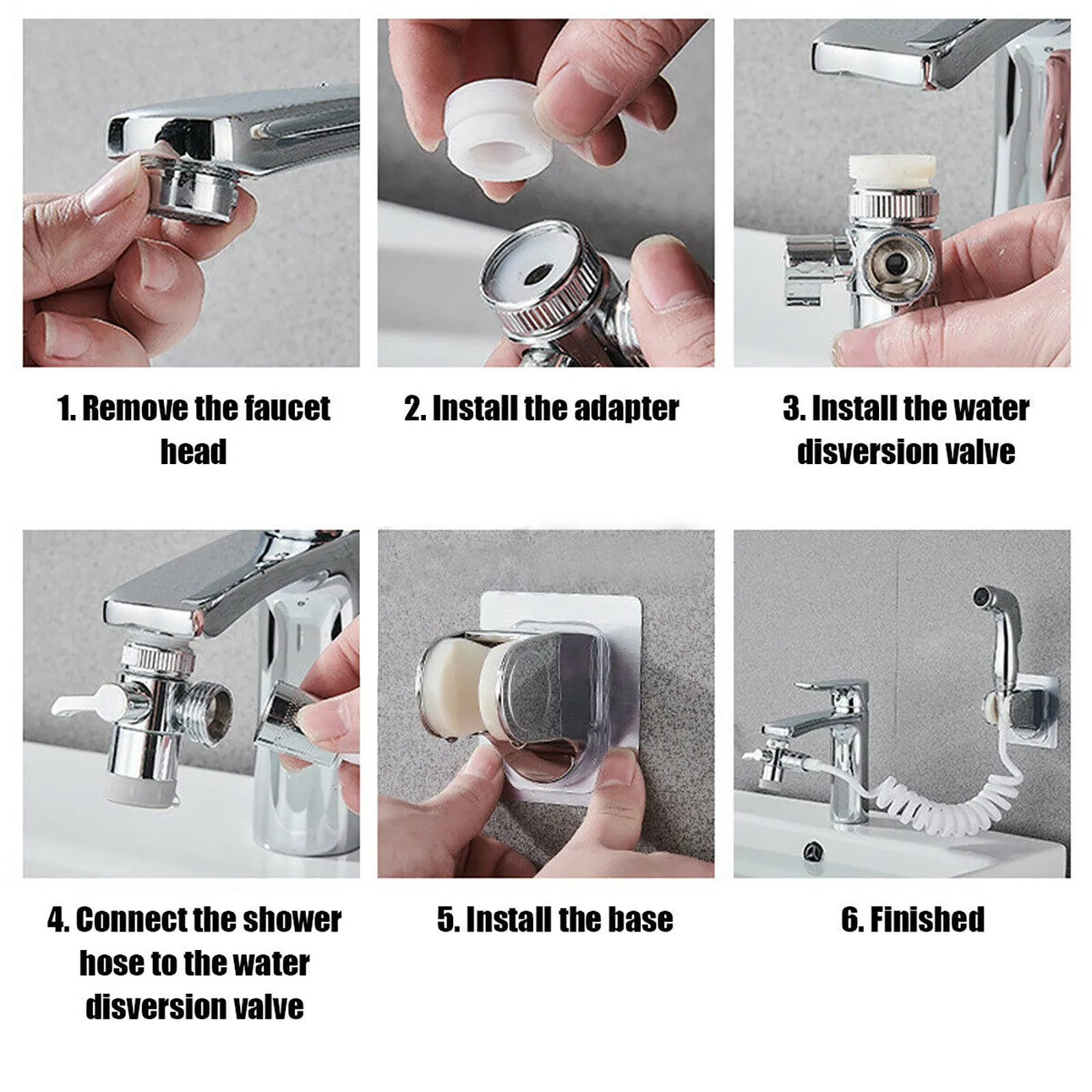 1. Remove the faucet head

2. Install the adapter

3. Install the water disversion valve

4. Connect the shower hose to the water disversion valve

5. Install the base

6. Finished