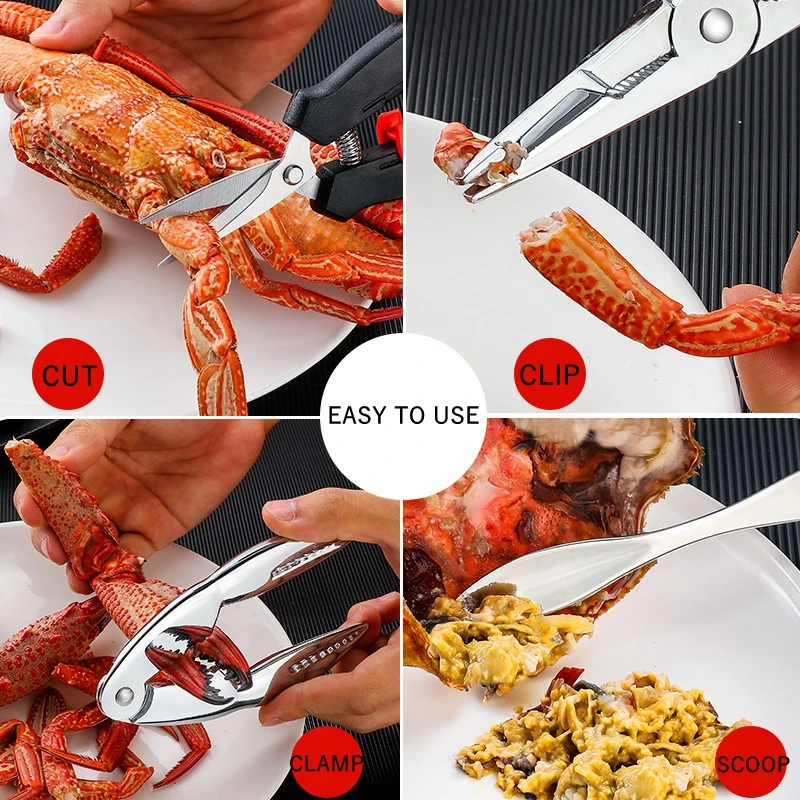 CUT

CLIP

EASY TO USE

CLAMP

SCOOP