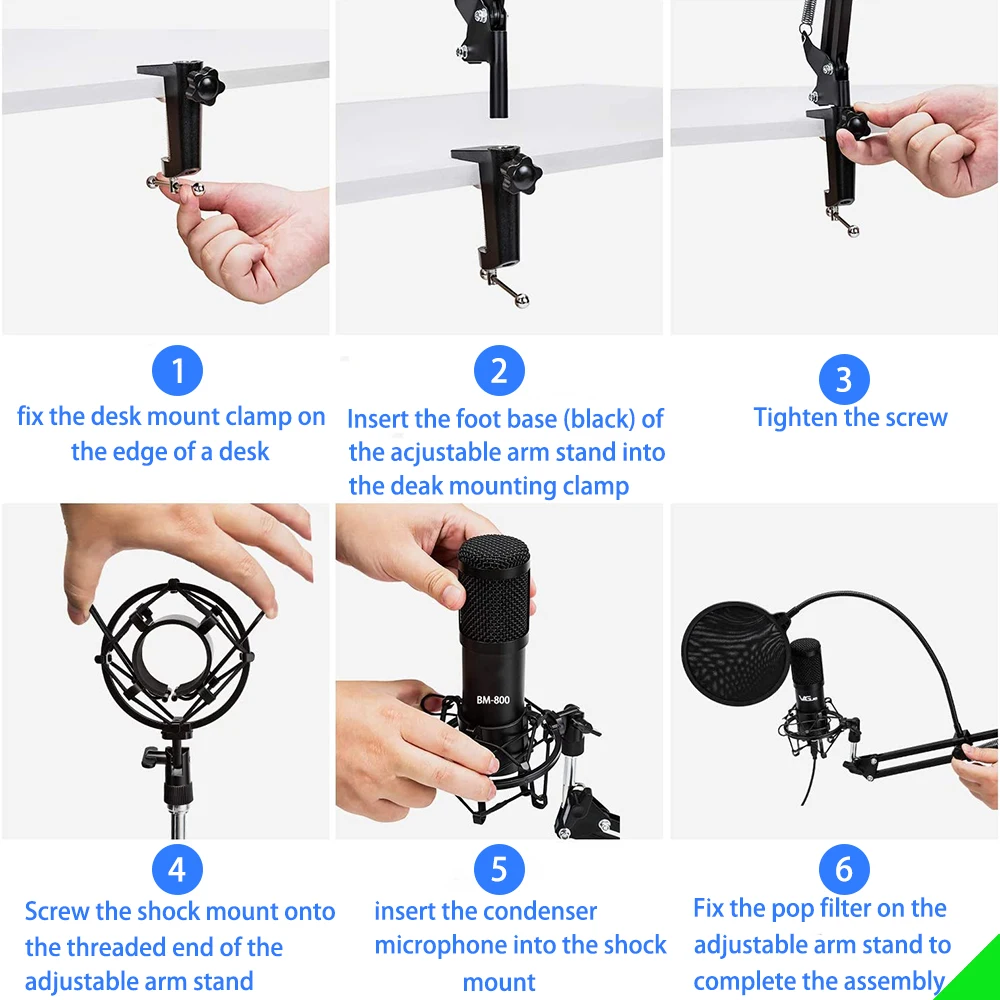 1
fix the desk mount clamp on the edge of a desk

2
Insert the foot base (black) of the acjustable arm stand into the deak mounting clamp

3
Tighten the screw

BM-800

4
Screw the shock mount onto the threaded end of the adjustable arm stand

5
insert the condenser microphone into the shock mount

6
Fix the pop filter on the adjustable arm stand to complete the assembly