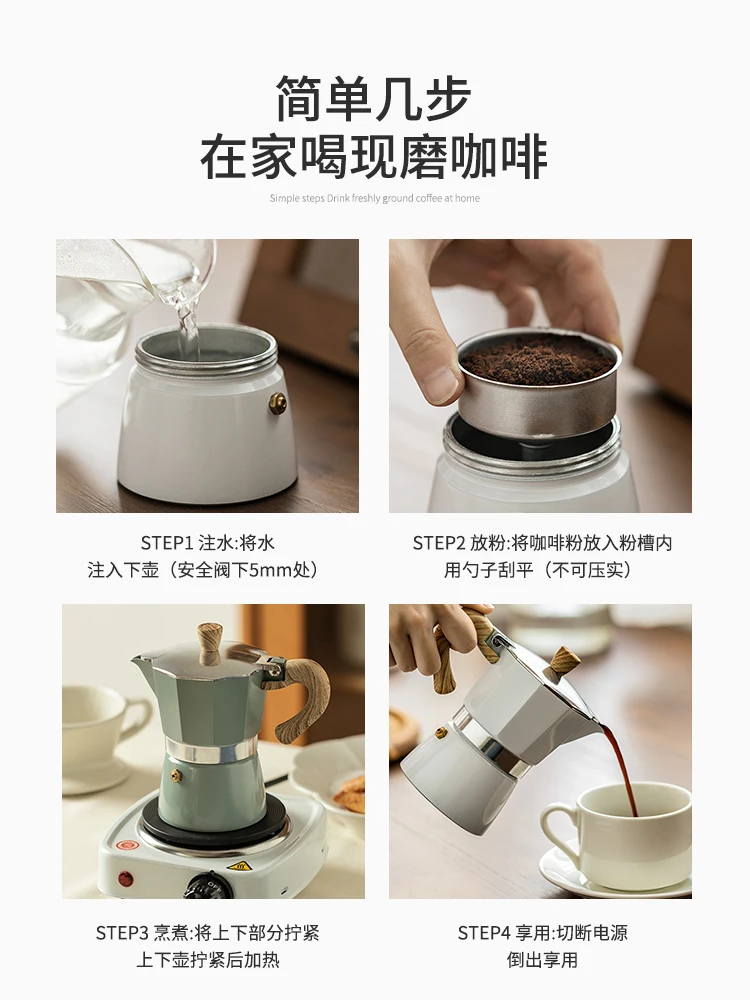 简单几步
在家喝现磨咖啡

Simple steps Drink freshly ground coffee at home

STEP1 注水:将水
注入下壶（安全阀下5mm处）

STEP2 放粉:将咖啡粉放入粉槽内
用勺子刮平（不可压实）

STEP3 烹煮:将上下部分拧紧
上下壶拧紧后加热

STEP4 享用:切断电源
倒出享用