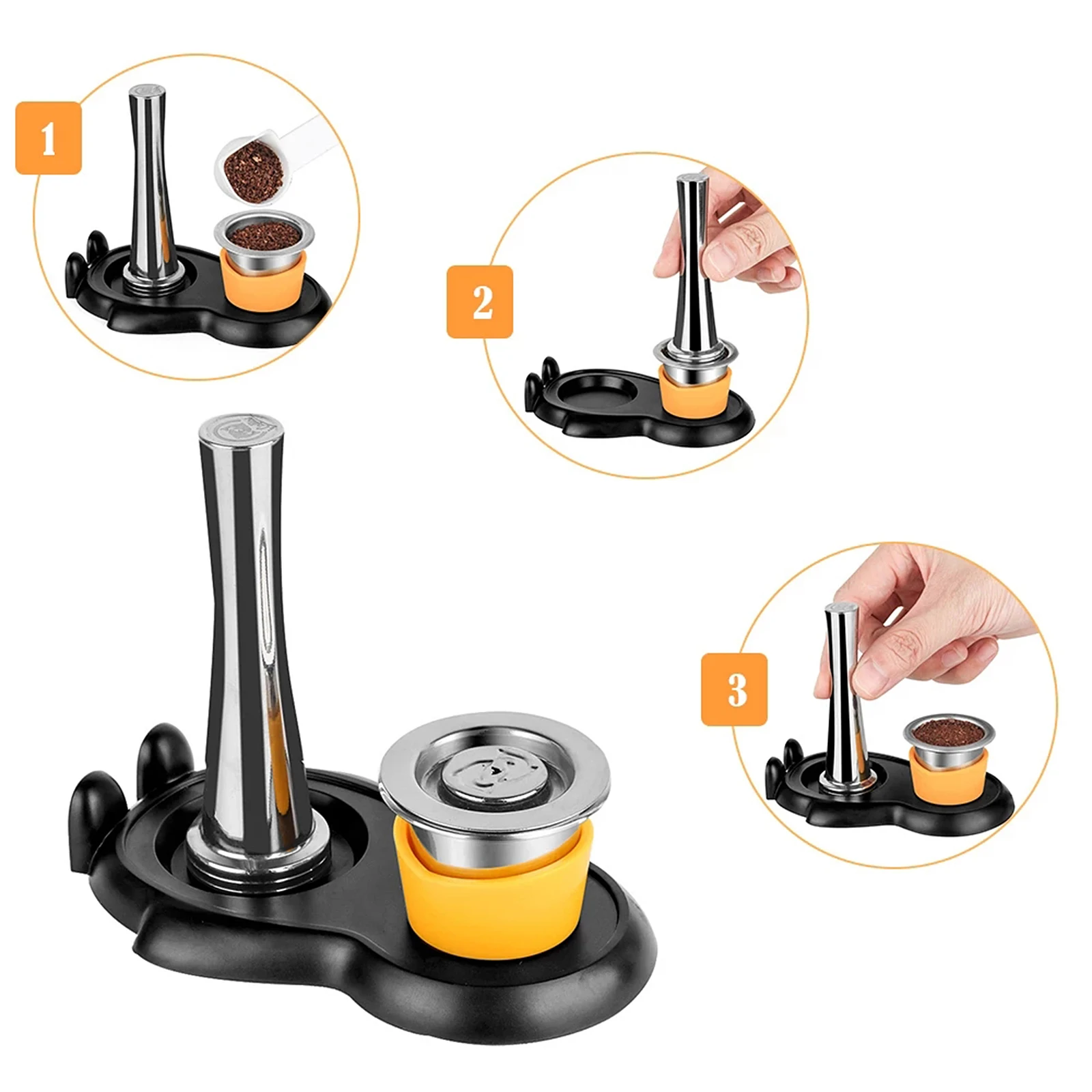 1

2

3