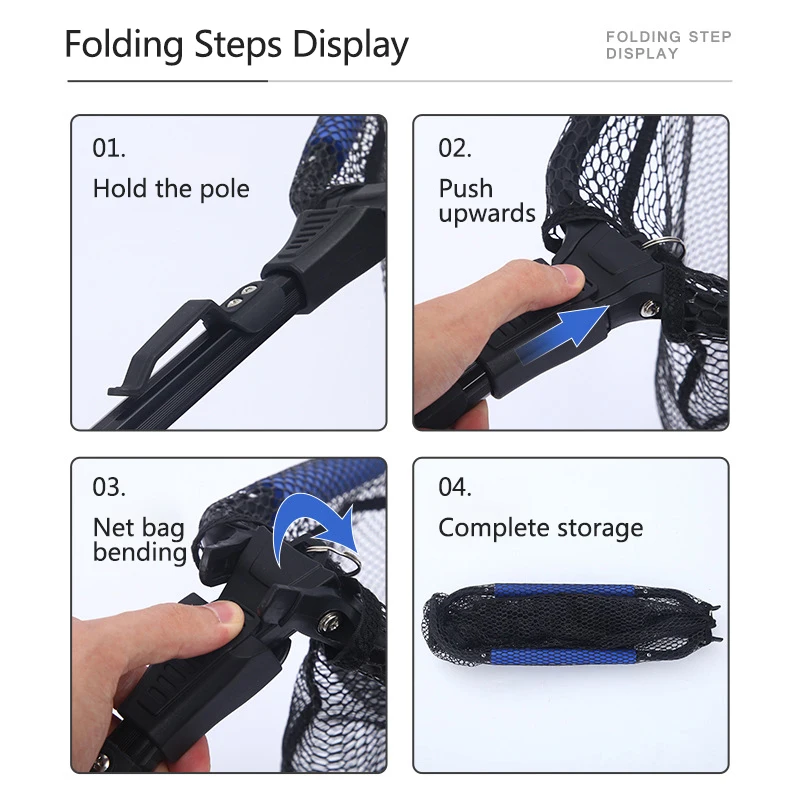 Folding Steps Display

FOLDING STEP DISPLAY

01.
Hold the pole

02.
Push upwards

03.
Net bag bending

04.
Complete storage