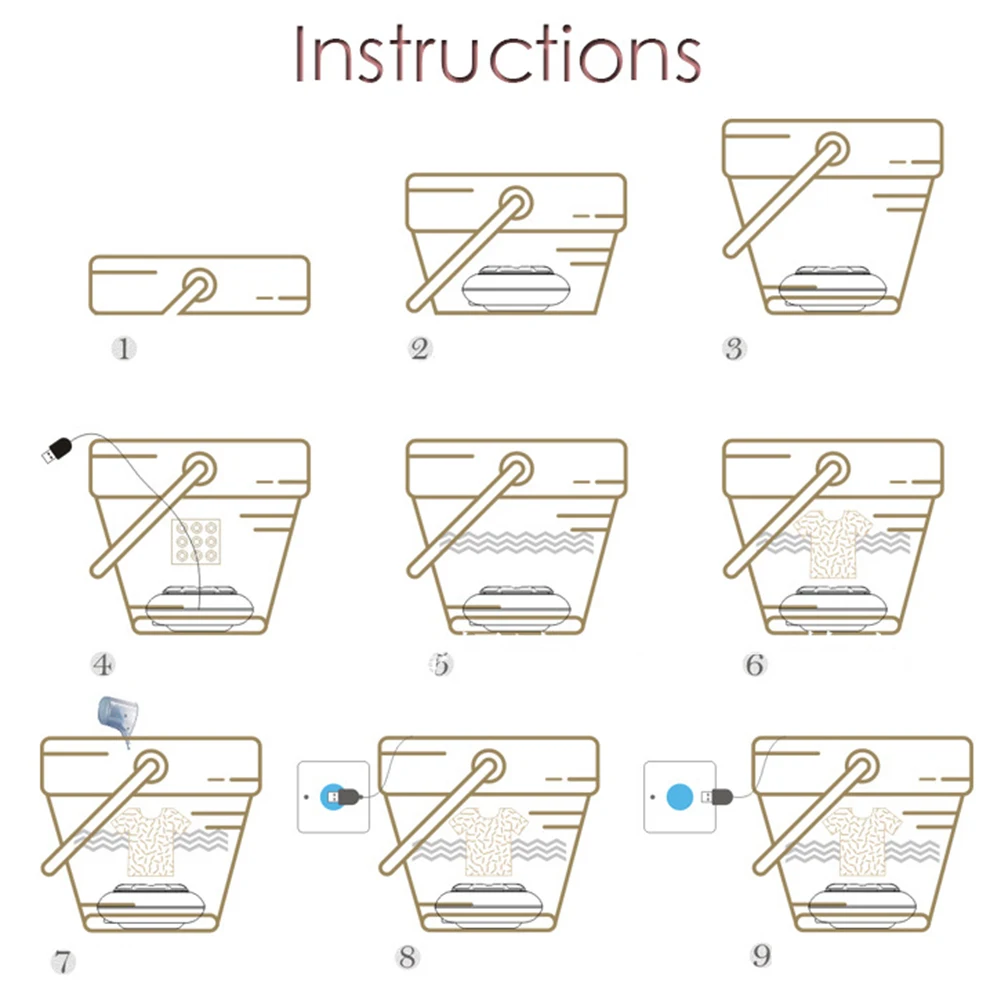 Instructions

1

2

3

4

5

6

7

8

9