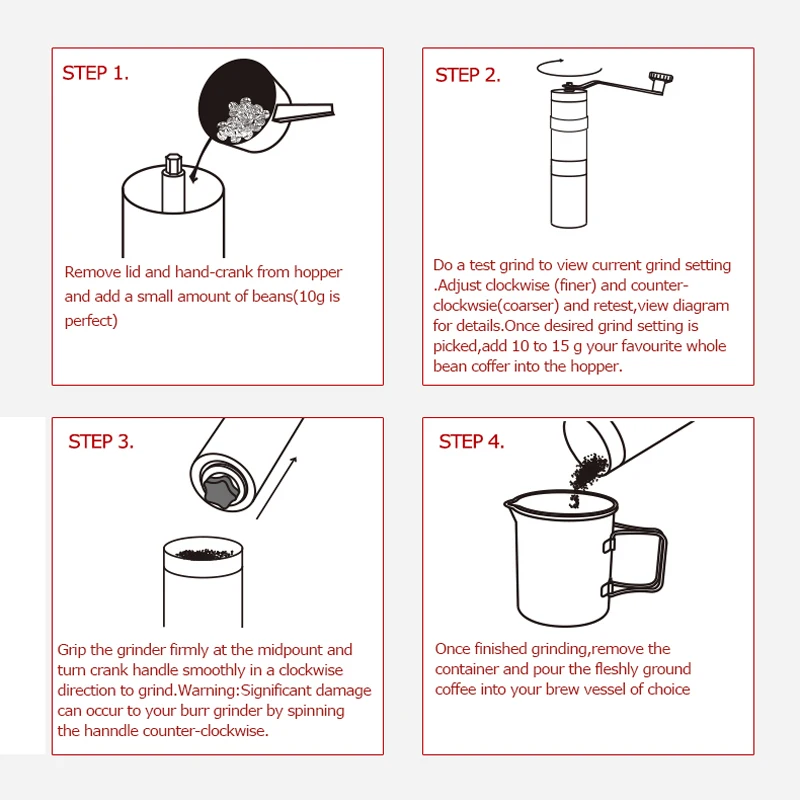 STEP 1.

Remove lid and hand-crank from hopper and add a small amount of beans(10g is perfect)

STEP 2.

Do a test grind to view current grind setting .Adjust clockwise (finer) and counter-clockwsie(coarser) and retest,view diagram for details.Once desired grind setting is picked,add 10 to 15 g your favourite whole bean coffer into the hopper.

STEP 3.

Grip the grinder firmly at the midpount and turn crank handle smoothly in a clockwise direction to grind.Warning:Significant damage can occur to your burr grinder by spinning the hanndle counter-clockwise.

STEP 4.

Once finished grinding,remove the container and pour the fleshly ground coffee into your brew vessel of choice