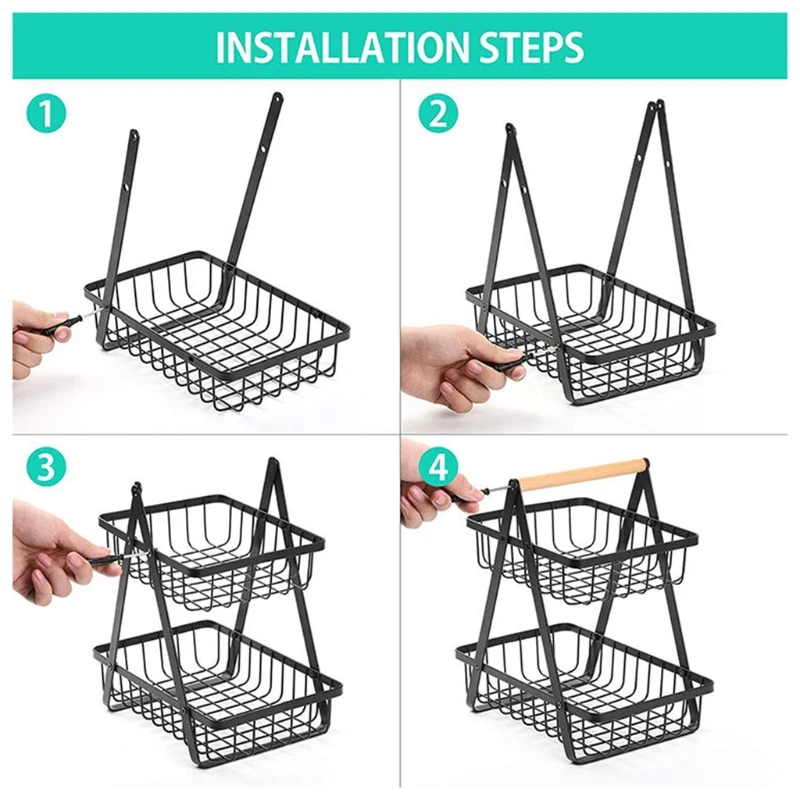 INSTALLATION STEPS

1

2

3

4