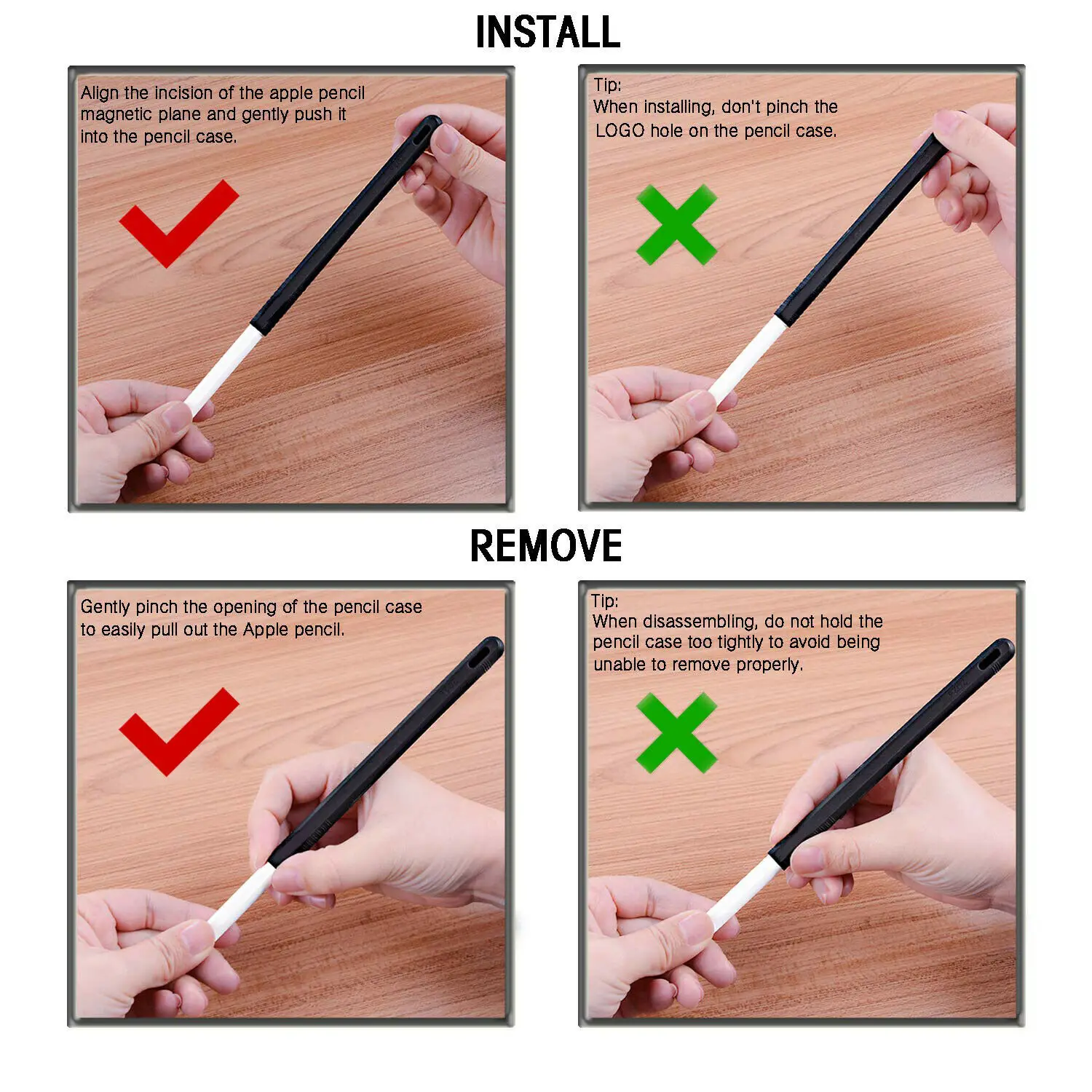 INSTALL

Align the incision of the apple pencil magnetic plane and gently push it into the pencil case.

Tip:
When installing, don't pinch the LOGO hole on the pencil case.

REMOVE

Gently pinch the opening of the pencil case to easily pull out the Apple pencil.

Tip:
When disassembling, do not hold the pencil case too tightly to avoid being unable to remove properly.