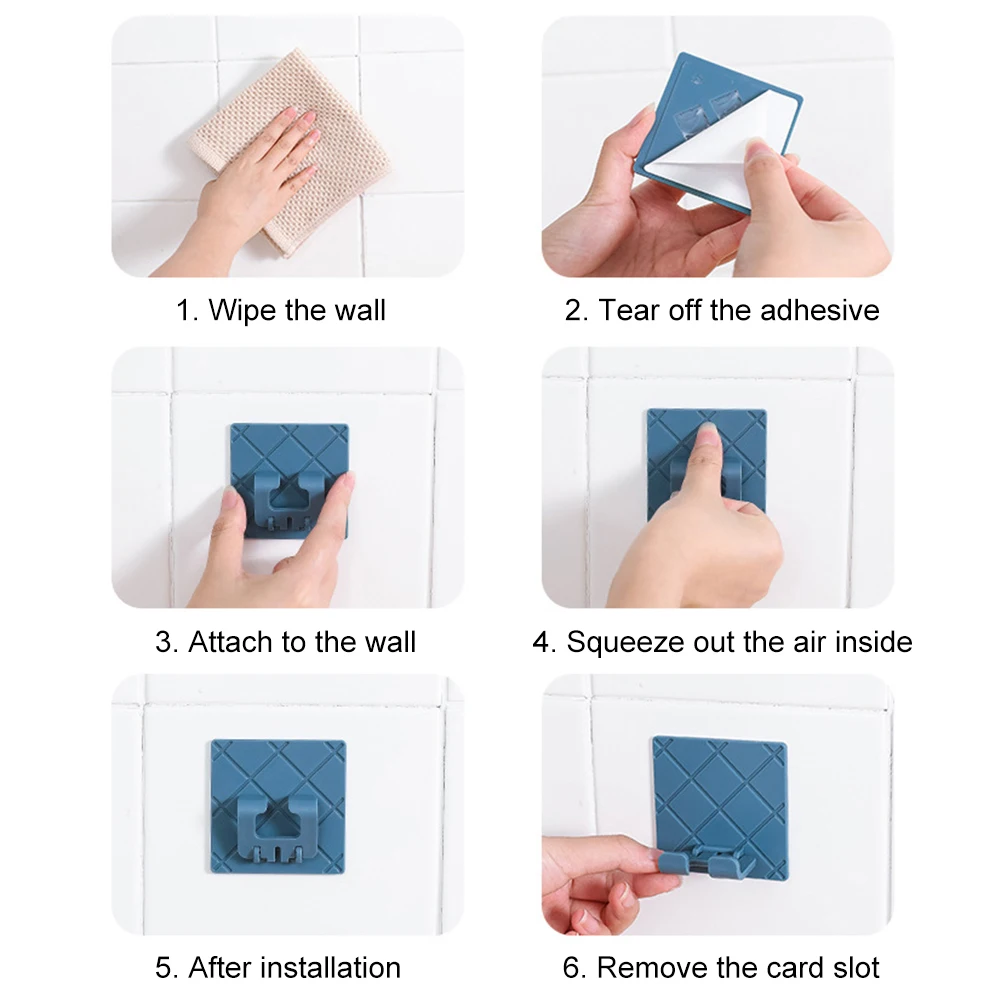 1. Wipe the wall

2. Tear off the adhesive

3. Attach to the wall

4. Squeeze out the air inside

5. After installation

6. Remove the card slot