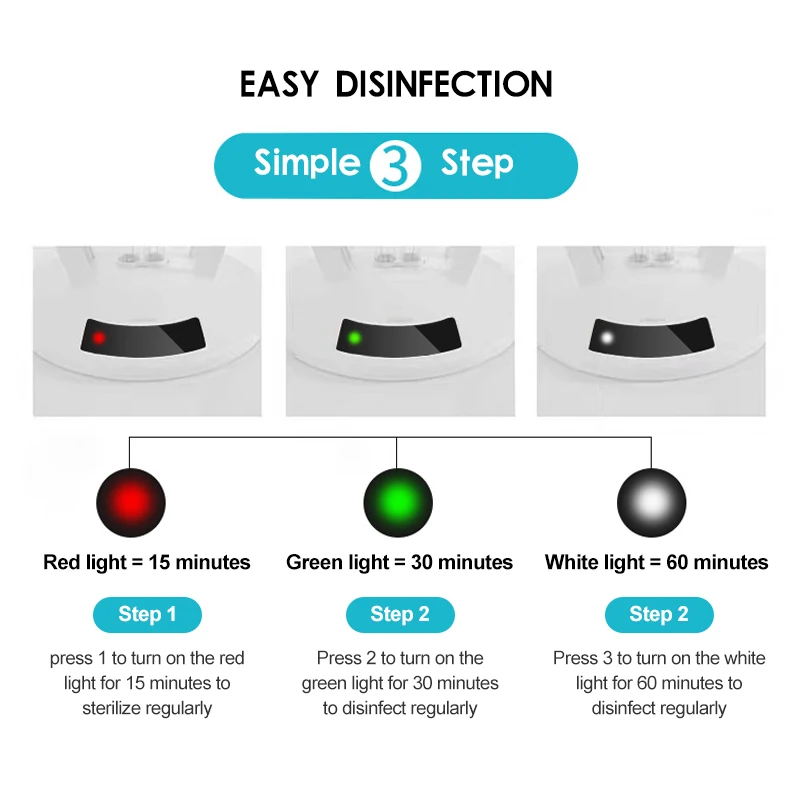 EASY DISINFECTION

Simple 3 Step

Red light = 15 minutes

Step 1

press 1 to turn on the red light for 15 minutes to sterilize regularly

Green light = 30 minutes

Step 2

Press 2 to turn on the green light for 30 minutes to disinfect regularly

White light = 60 minutes

Step 2

Press 3 to turn on the white light for 60 minutes to disinfect regularly