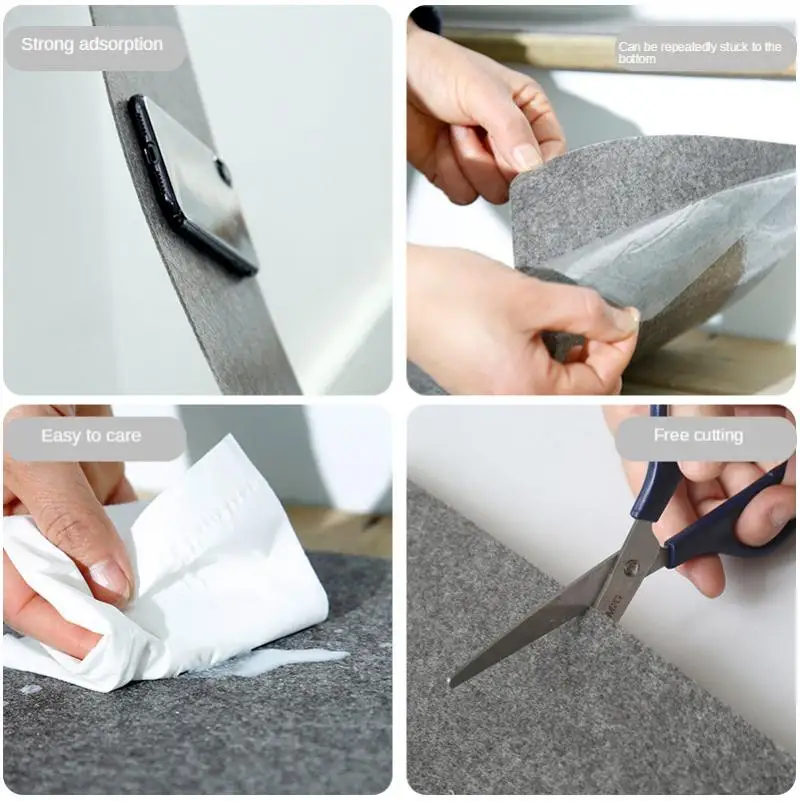 Strong adsorption

Can be repeatedly stuck to the bottom

Easy to care

Free cutting