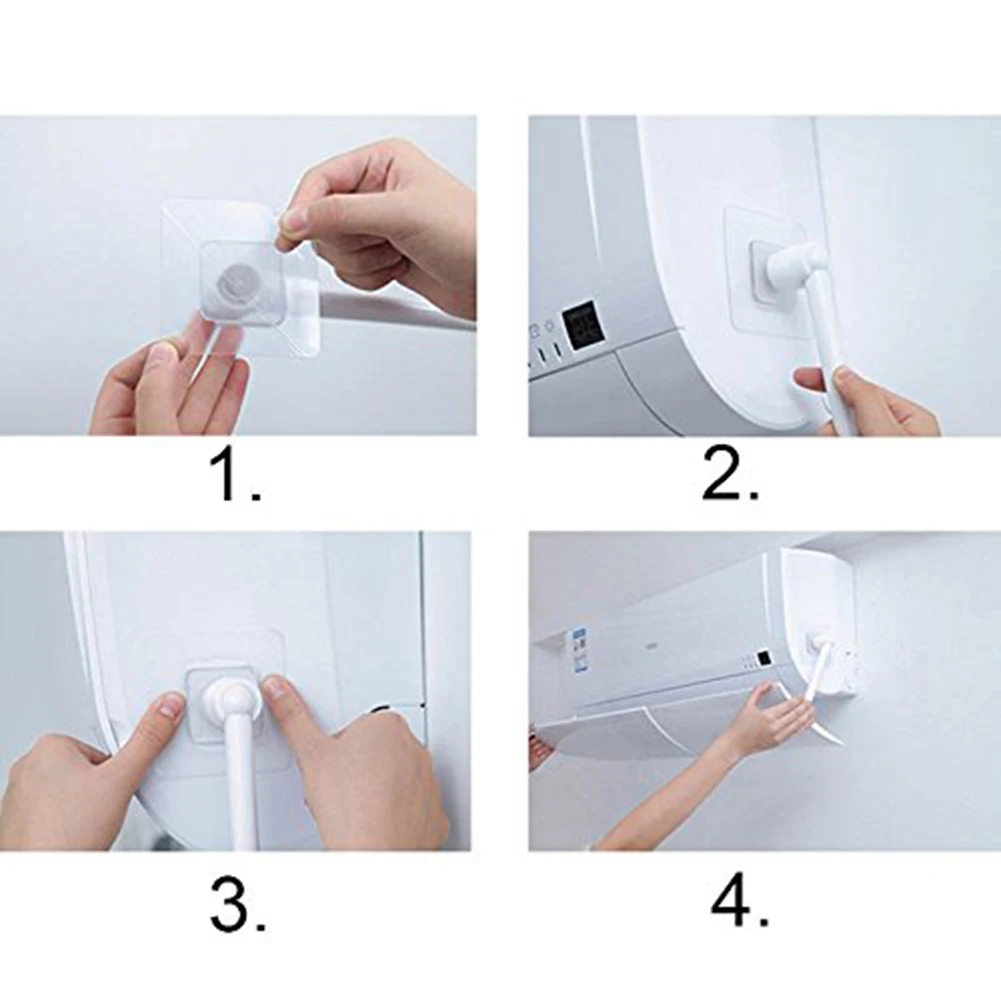 1.

2.

3.

4.