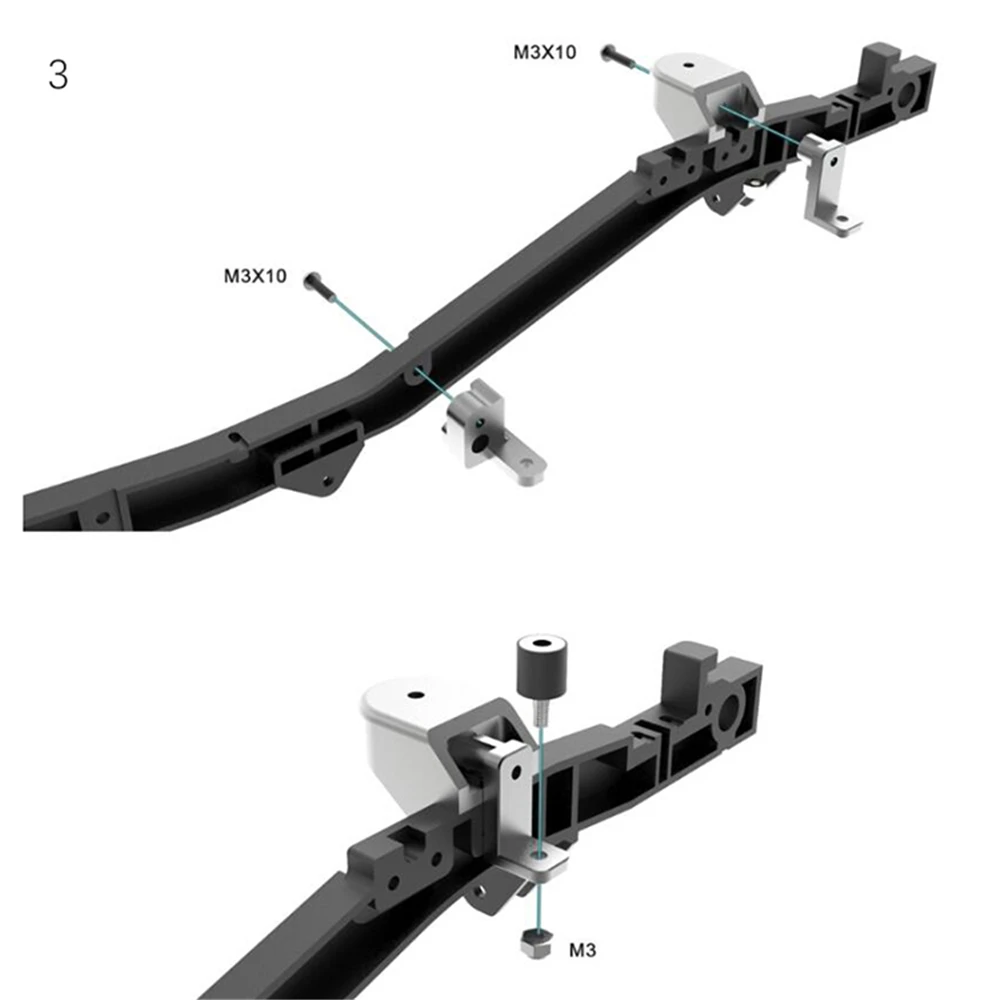 3

M3X10

M3X10

M3