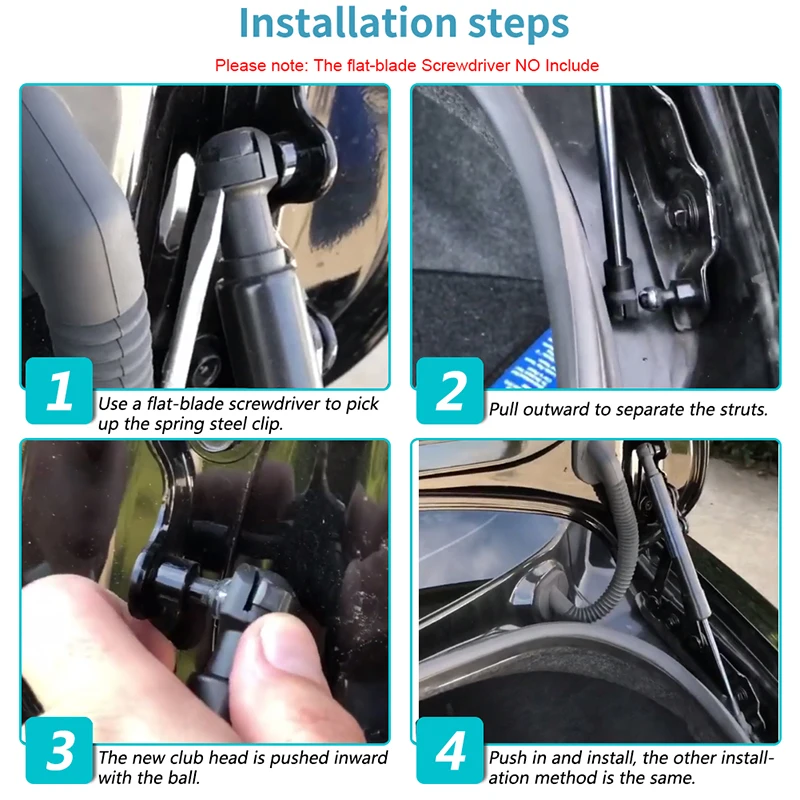 Installation steps

Please note: The flat-blade Screwdriver NO Include

1
Use a flat-blade screwdriver to pick up the spring steel clip.

2
Pull outward to separate the struts.

3
The new club head is pushed inward with the ball.

4
Push in and install, the other installation method is the same.