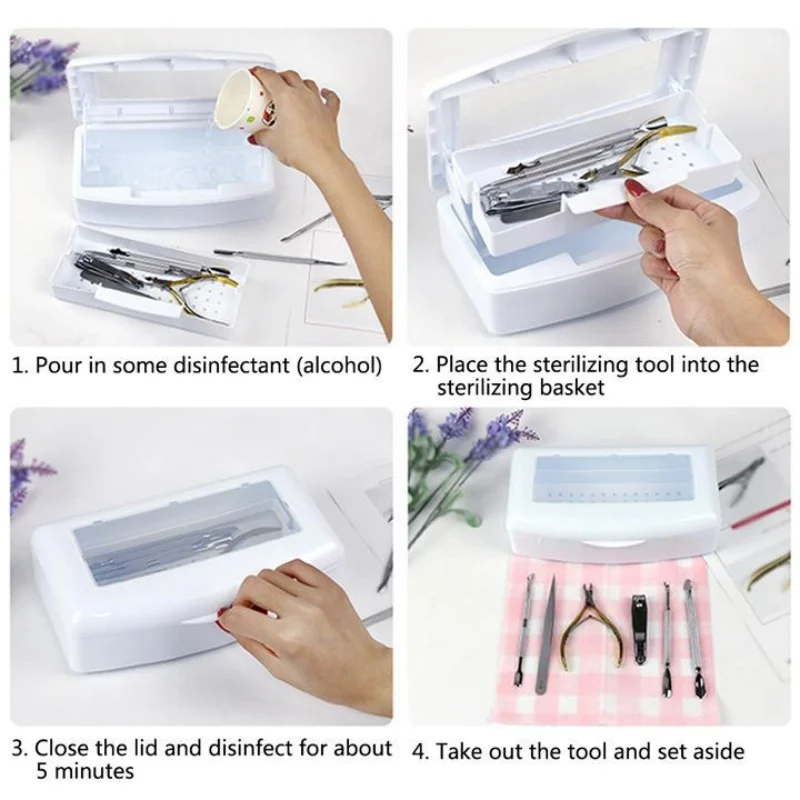 1. Pour in some disinfectant (alcohol)

2. Place the sterilizing tool into the sterilizing basket

3. Close the lid and disinfect for about 5 minutes

4. Take out the tool and set aside