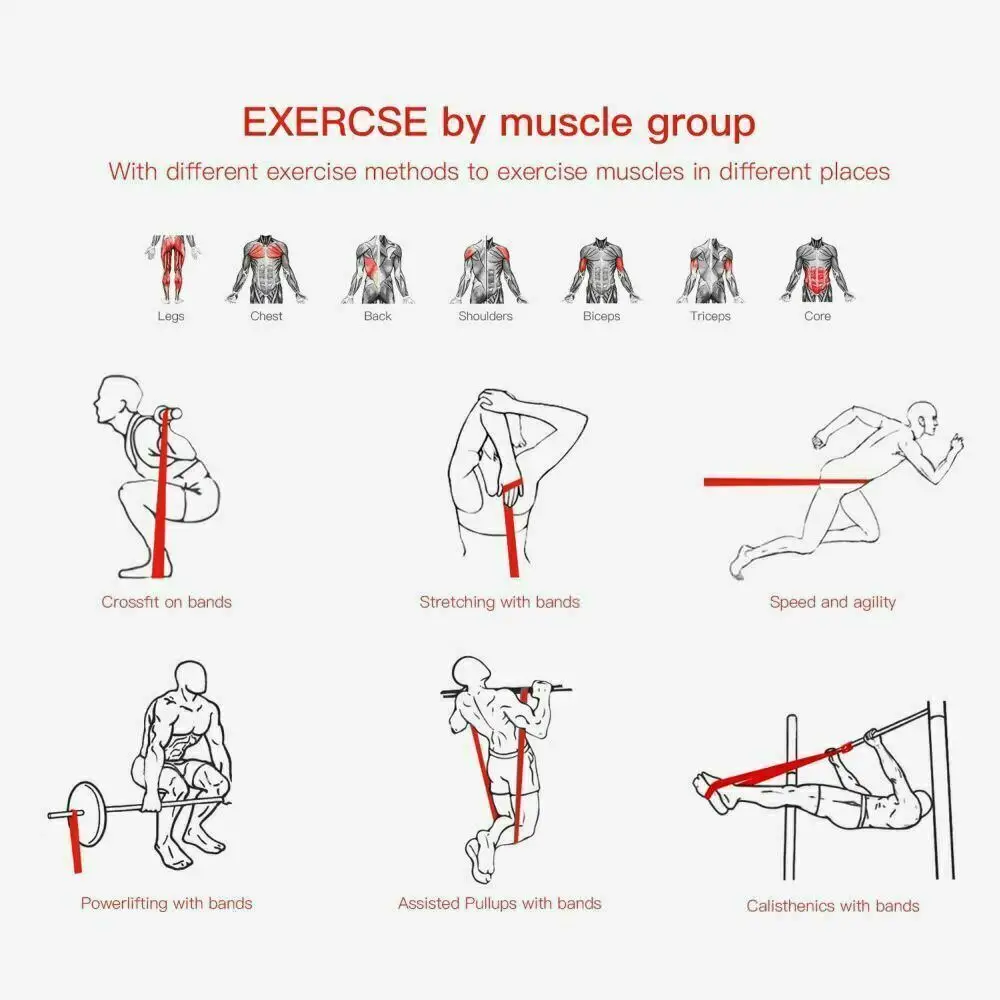 EXERCSE by muscle group

With different exercise methods to exercise muscles in different places

Legs Chest Back Shoulders Biceps Triceps Core

Crossfit on bands

Stretching with bands

Speed and agility

Powerlifting with bands

Assisted Pullups with bands

Calisthenics with bands