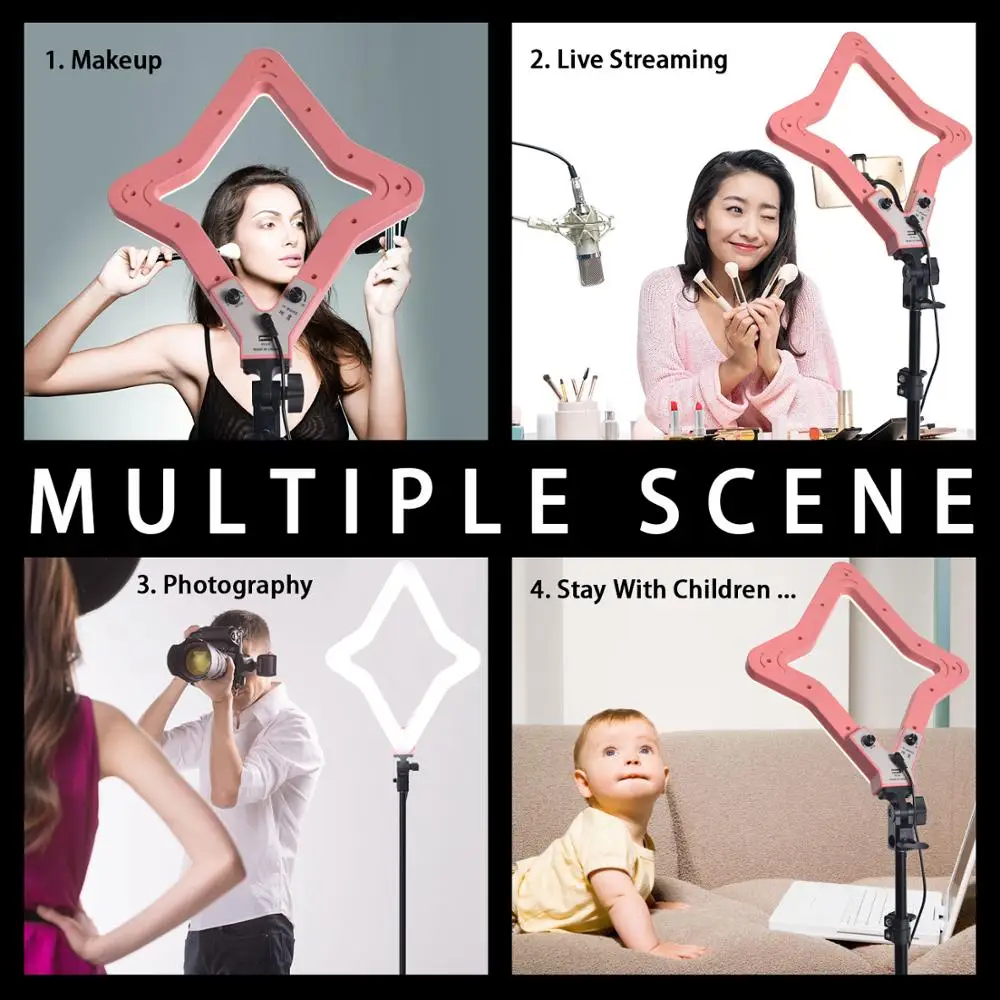 1. Makeup

2. Live Streaming

MULTIPLE SCENE

3. Photography

4. Stay With Children ...