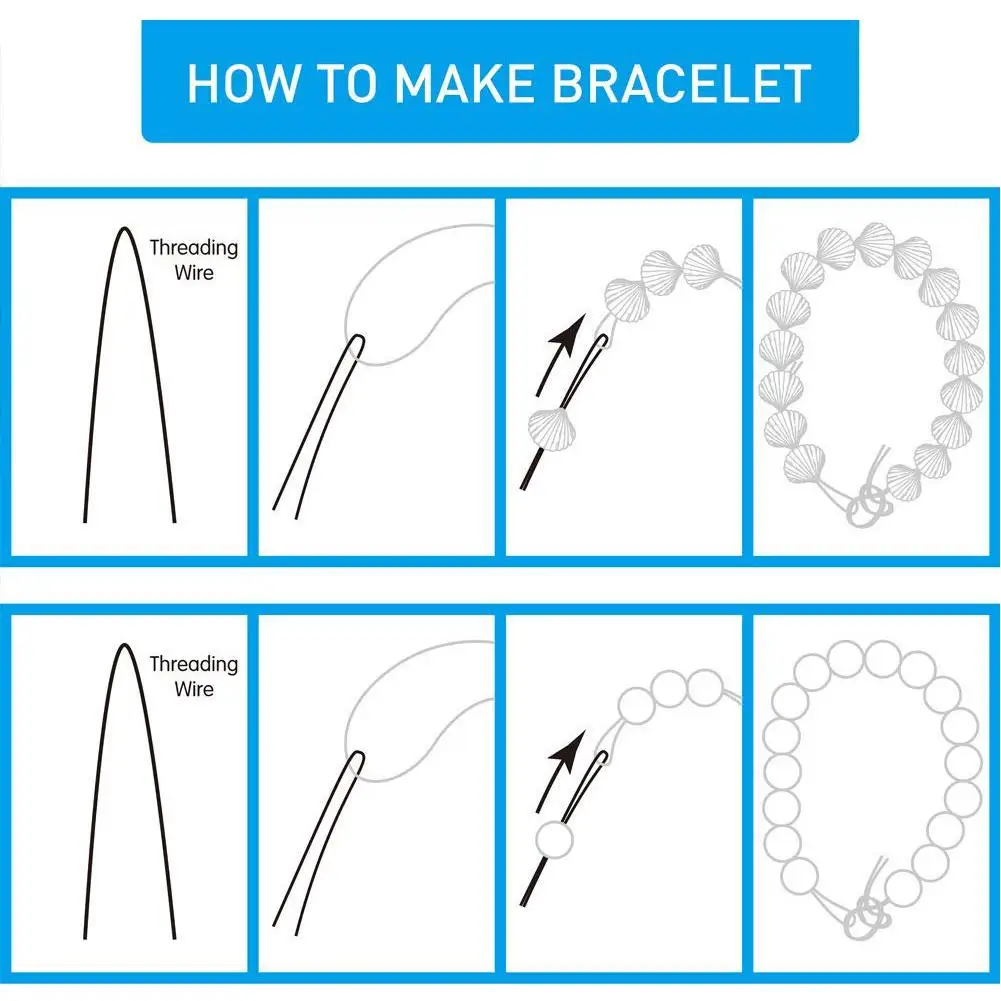 HOW TO MAKE BRACELET

Threading Wire

Threading Wire