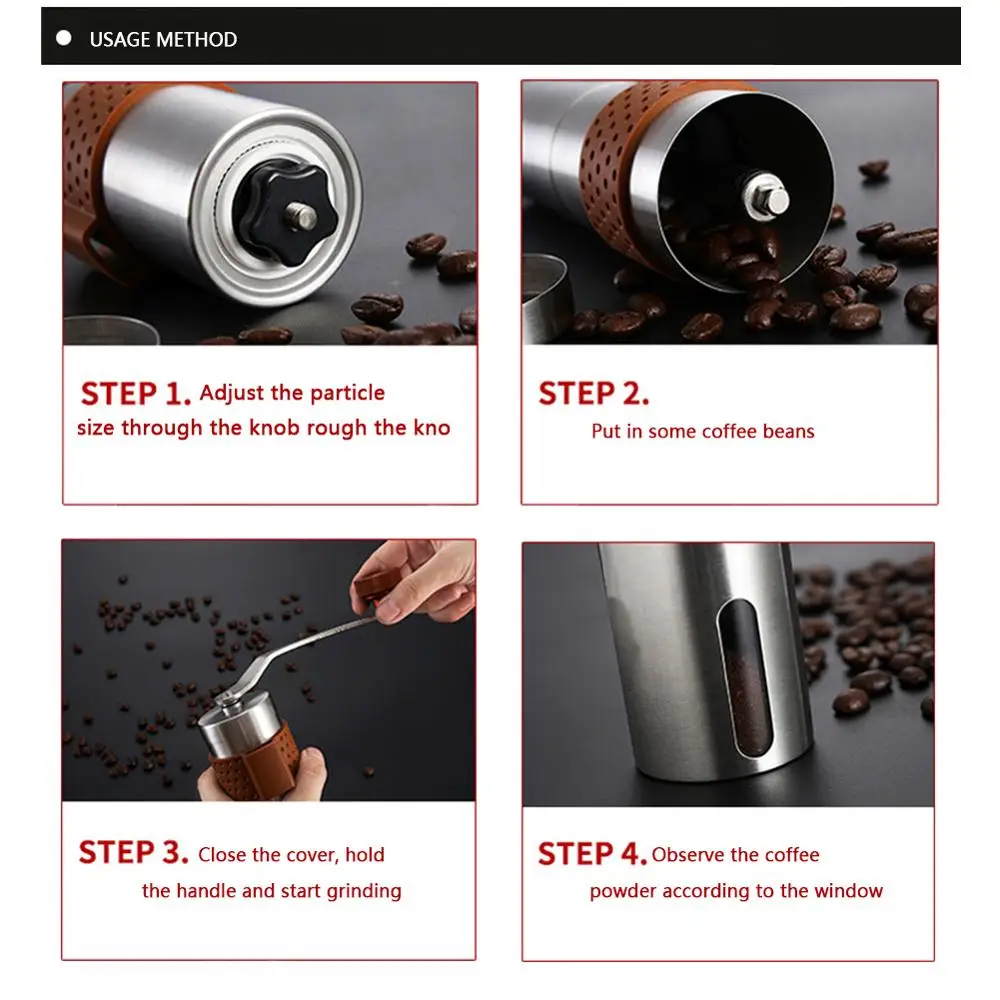 USAGE METHOD

STEP 1. Adjust the particle size through the knob rough the kno

STEP 2. Put in some coffee beans

STEP 3. Close the cover, hold the handle and start grinding

STEP 4. Observe the coffee powder according to the window