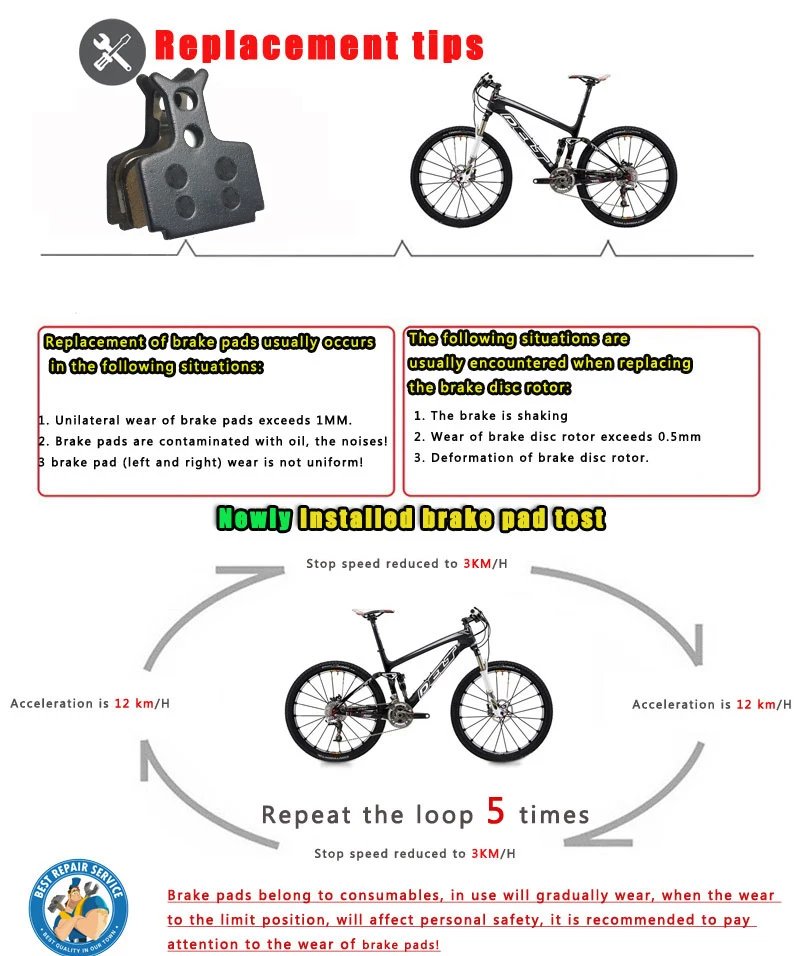 Replacement tips

Replacement of brake pads usually occurs in the following situations:

1. Unilateral wear of brake pads exceeds 1MM.
2. Brake pads are contaminated with oil, the noises!
3 brake pad (left and right) wear is not uniform!

The following situations are usually encountered when replacing the brake disc rotor:

1. The brake is shaking
2. Wear of brake disc rotor exceeds 0.5mm
3. Deformation of brake disc rotor.

Newly Installed brake pad test

Stop speed reduced to 3KM/H

Acceleration is 12 km/H

Acceleration is 12 km/H

Repeat the loop 5 times

Stop speed reduced to 3KM/H

BEST REPAIR SERVICE
BEST QUALITY IN OUR TOWN

Brake pads belong to consumables, in use will gradually wear, when the wear to the limit position, will affect personal safety, it is recommended to pay attention to the wear of brake pads!