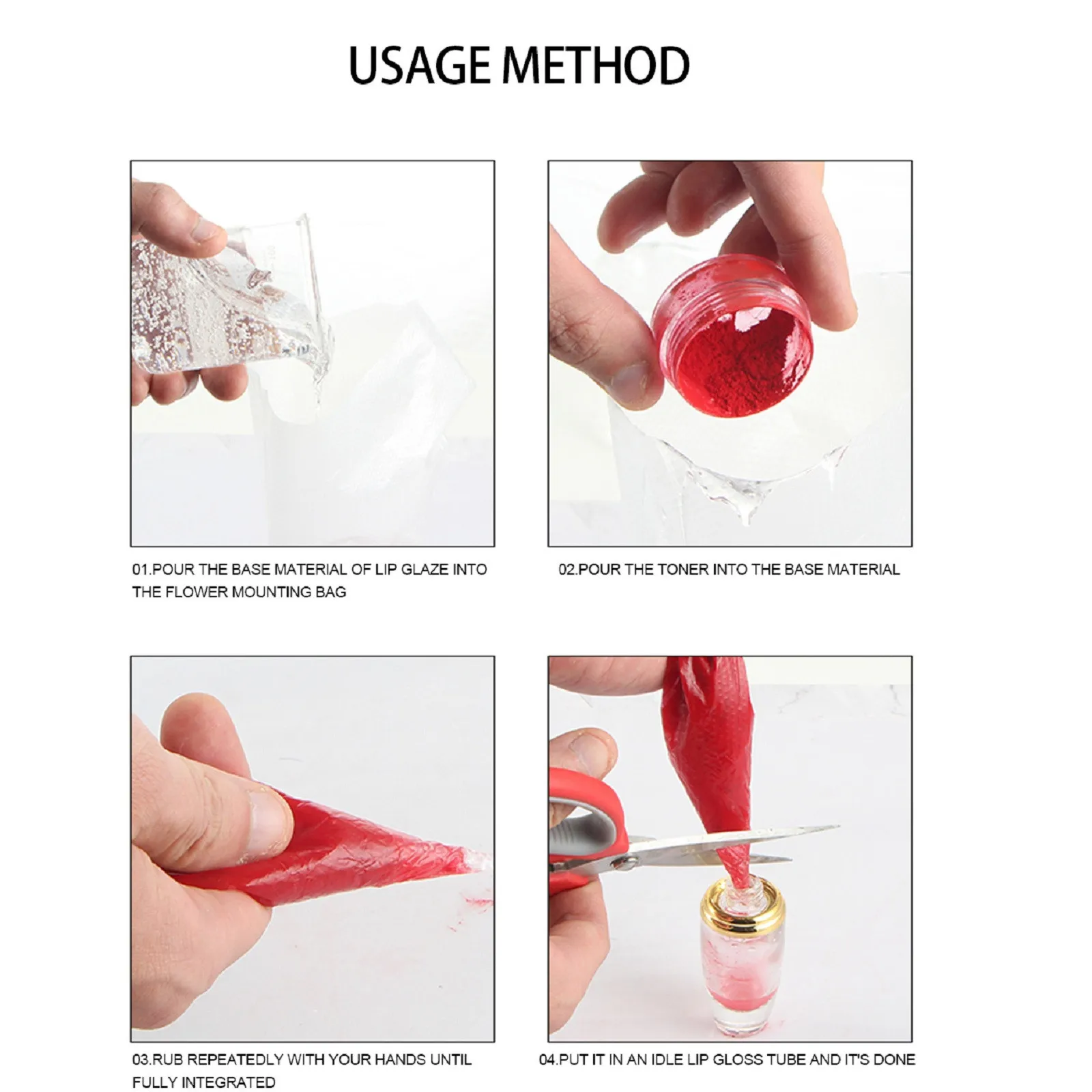 USAGE METHOD

01.POUR THE BASE MATERIAL OF LIP GLAZE INTO THE FLOWER MOUNTING BAG

02.POUR THE TONER INTO THE BASE MATERIAL

03.RUB REPEATEDLY WITH YOUR HANDS UNTIL FULLY INTEGRATED

04.PUT IT IN AN IDLE LIP GLOSS TUBE AND IT'S DONE