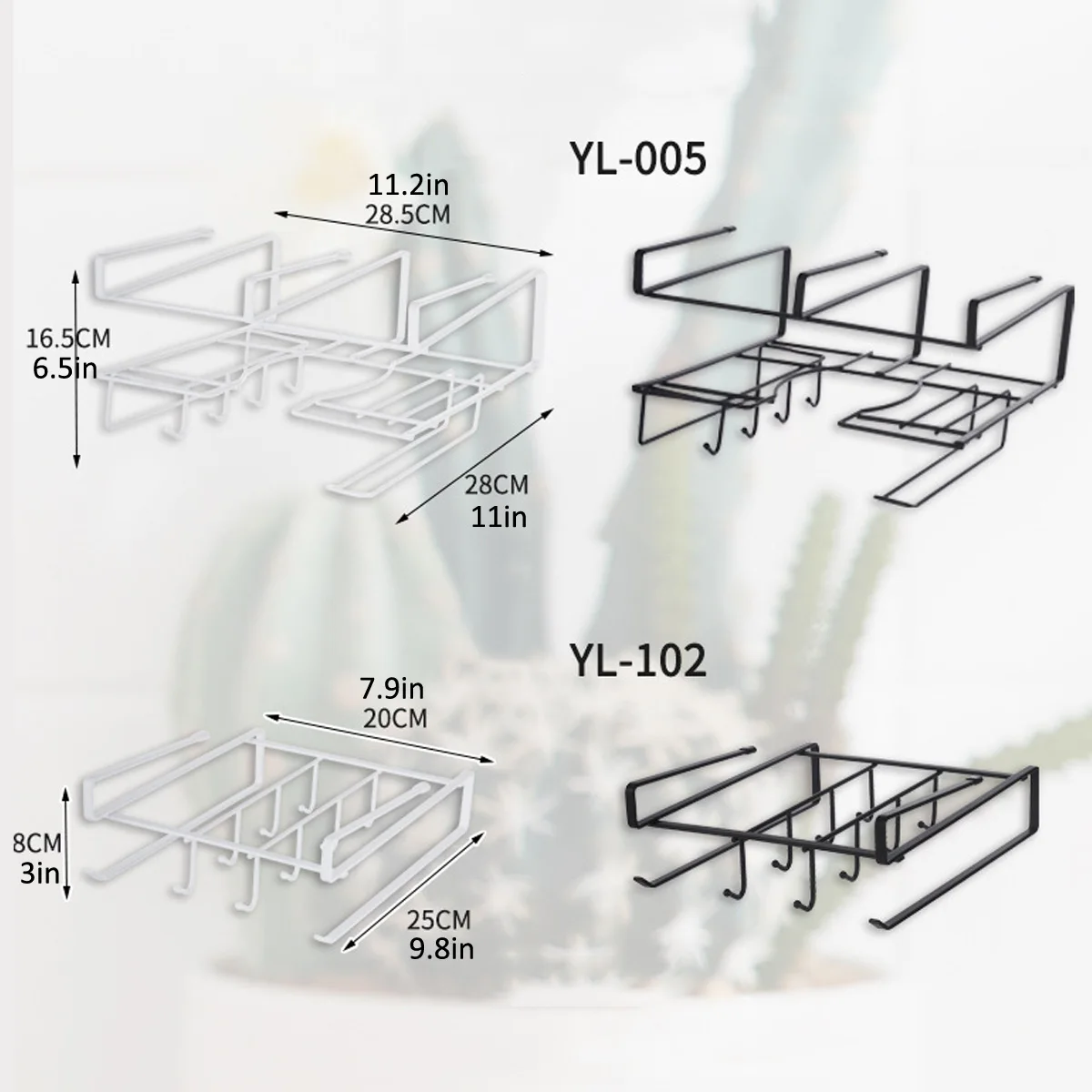 YL-005

11.2in
28.5CM

16.5CM
6.5in

28CM
11in

YL-102

7.9in
20CM

8CM
3in

25CM
9.8in