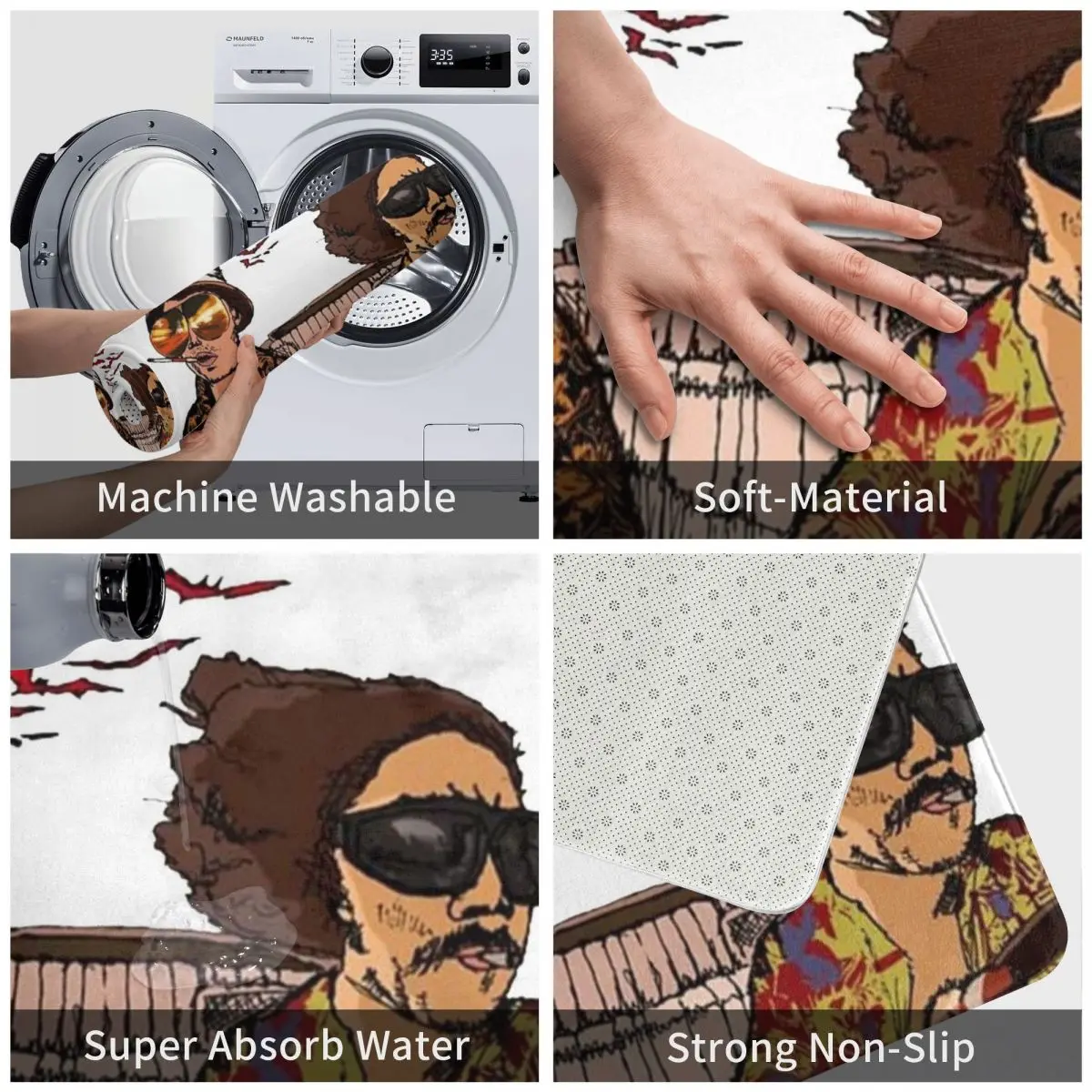 MAUNFELD

3:35

Machine Washable

Soft-Material

Super Absorb Water

Strong Non-Slip