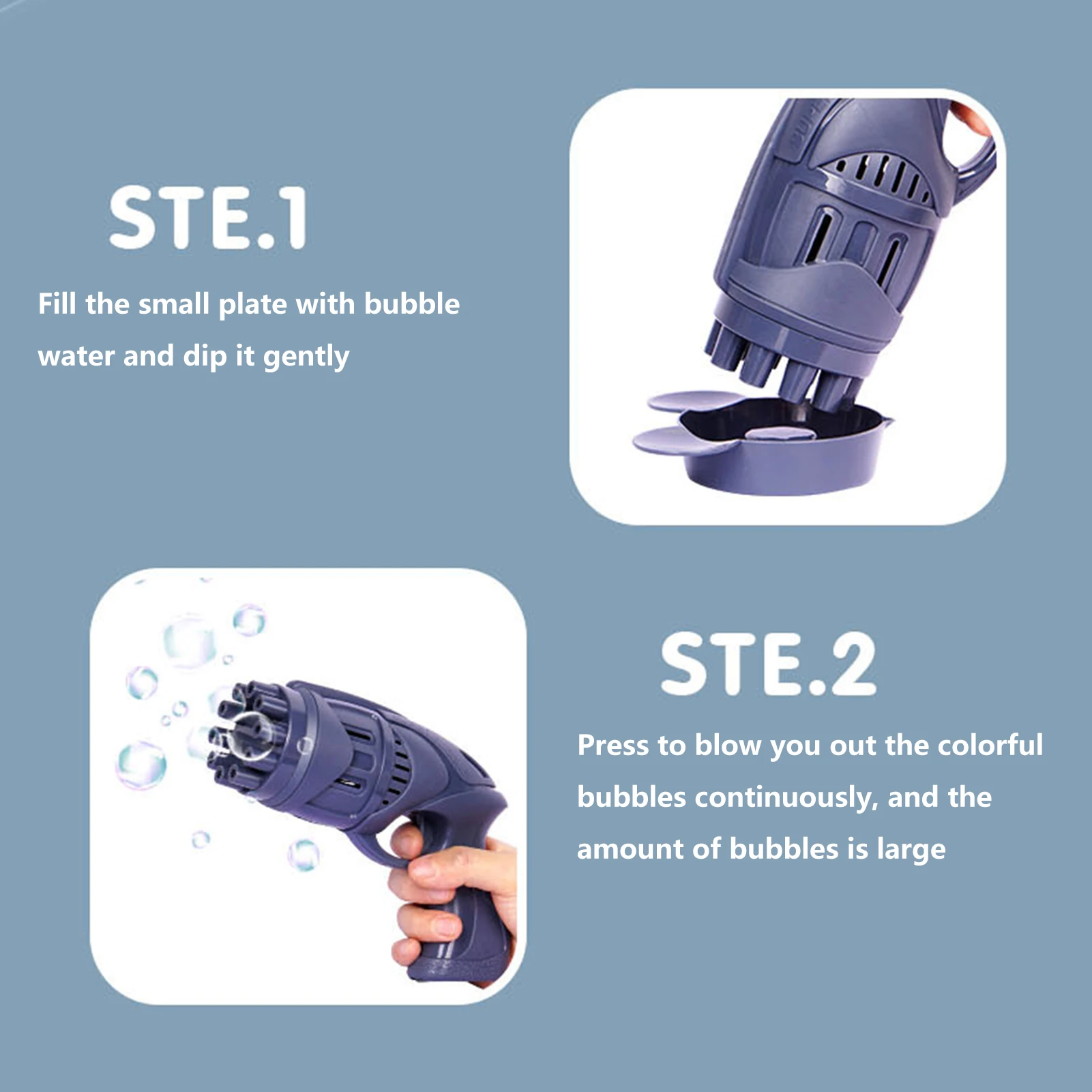 STE.1

Fill the small plate with bubble water and dip it gently

STE.2

Press to blow you out the colorful bubbles continuously, and the amount of bubbles is large