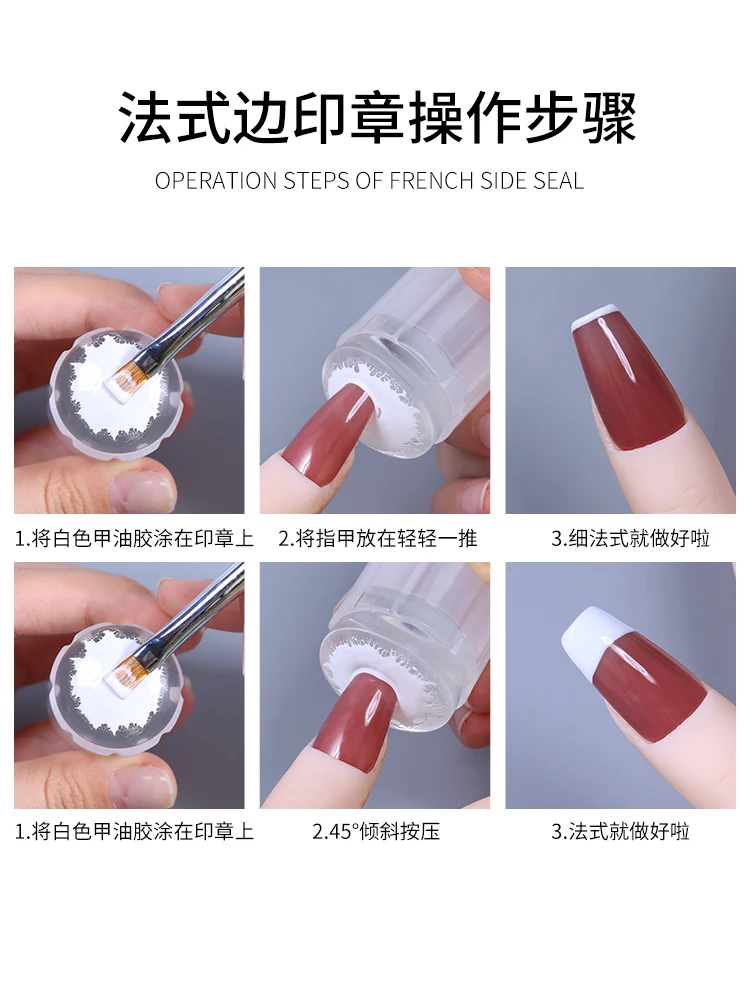 法式边印章操作步骤

OPERATION STEPS OF FRENCH SIDE SEAL

1.将白色甲油胶涂在印章上

2.将指甲放在轻轻一推

3.细法式就做好啦

1.将白色甲油胶涂在印章上

2.45°倾斜按压

3.法式就做好啦