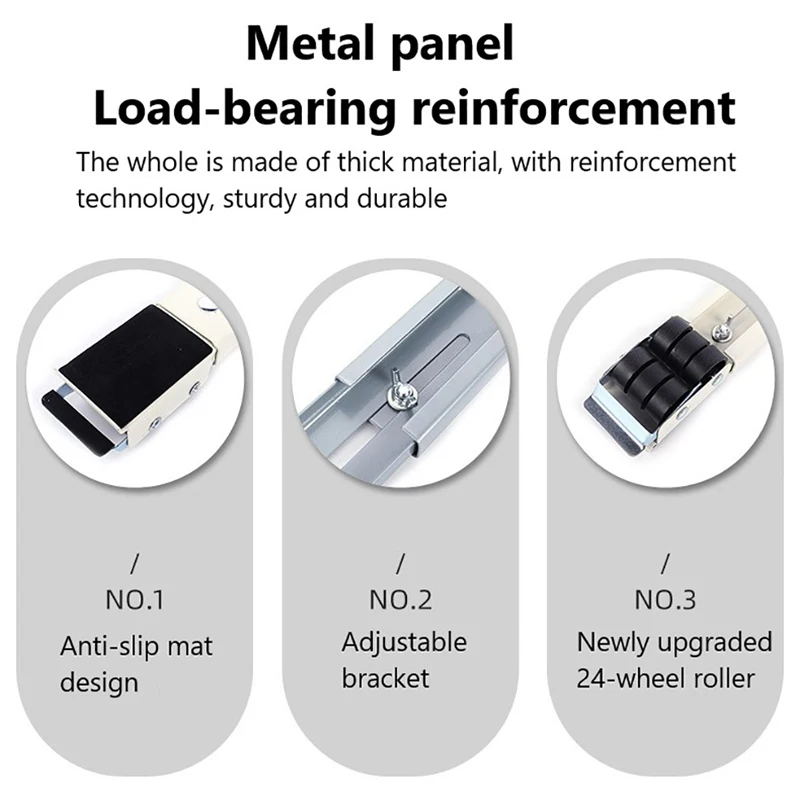 Metal panel
Load-bearing reinforcement

The whole is made of thick material, with reinforcement technology, sturdy and durable

/
NO.1
Anti-slip mat design

/
NO.2
Adjustable bracket

/
NO.3
Newly upgraded 24-wheel roller