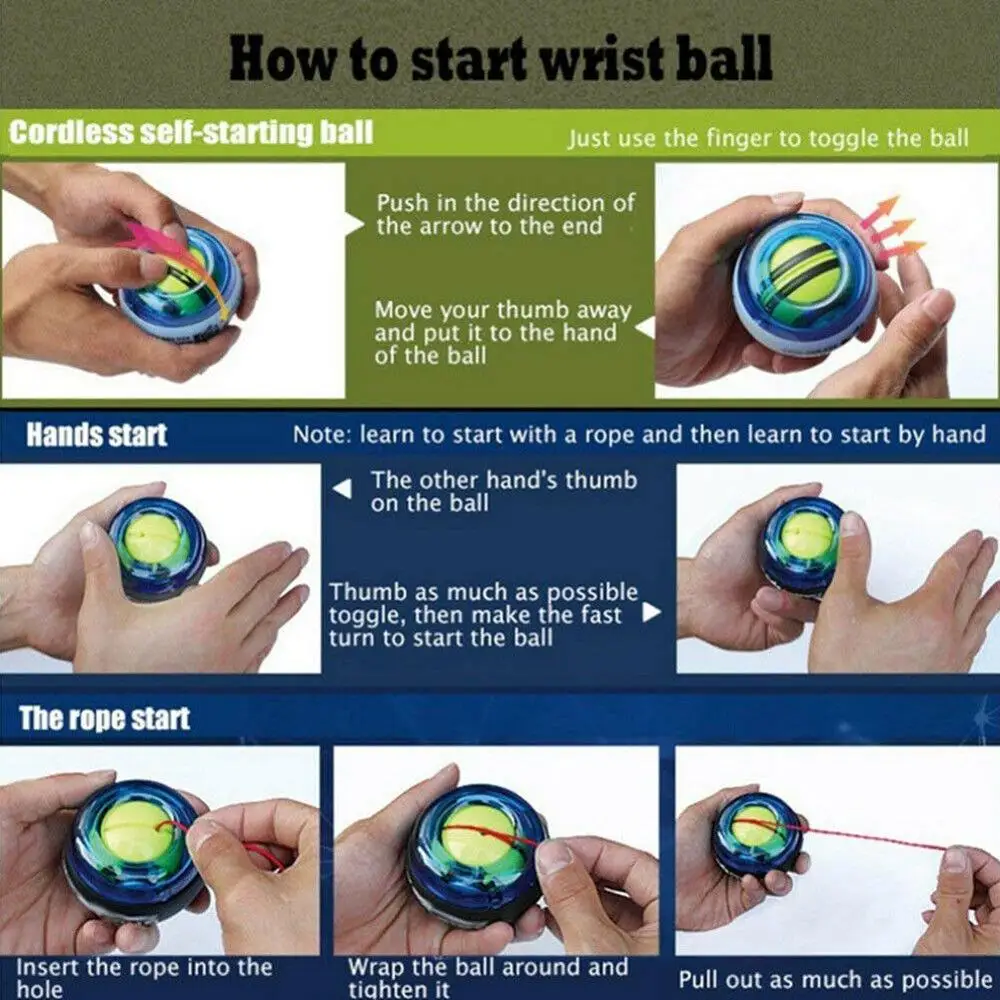 How to start wrist ball

Cordless self-starting ball

Just use the finger to toggle the ball

Push in the direction of the arrow to the end

Move your thumb away and put it to the hand of the ball

Hands start

Note: learn to start with a rope and then learn to start by hand

The other hand's thumb on the ball

Thumb as much as possible toggle, then make the fast turn to start the ball

The rope start

Insert the rope into the hole

Wrap the ball around and tighten it

Pull out as much as possible