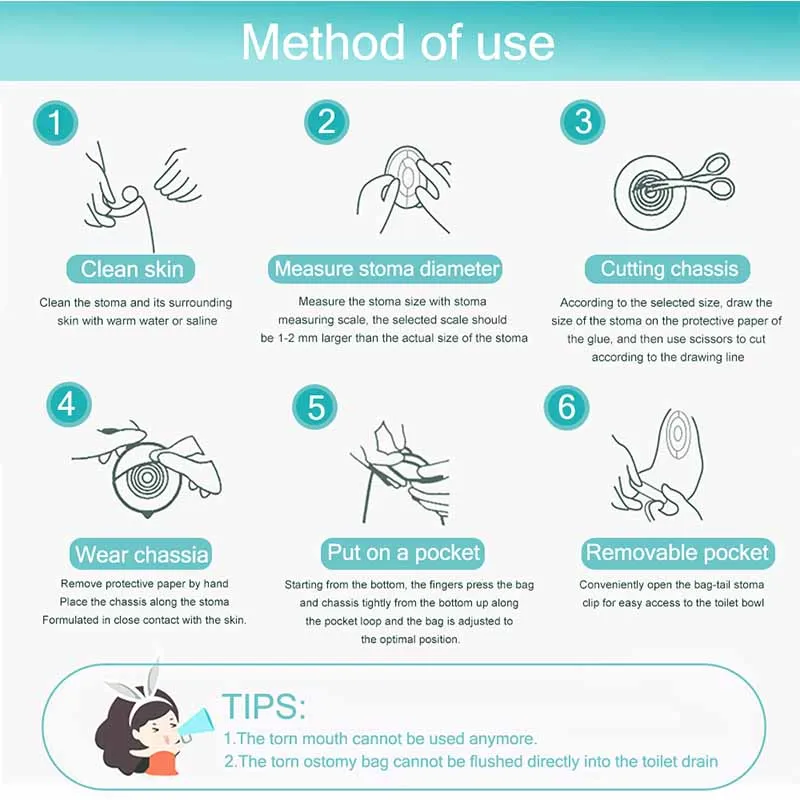 Method of use

1

Clean skin

Clean the stoma and its surrounding skin with warm water or saline

2

Measure stoma diameter

Measure the stoma size with stoma measuring scale, the selected scale should be 1-2 mm larger than the actual size of the stoma

3

Cutting chassis

According to the selected size, draw the size of the stoma on the protective paper of the glue, and then use scissors to cut according to the drawing line

4

Wear chassia

Remove protective paper by hand Place the chassis along the stoma Formulated in close contact with the skin.

5

Put on a pocket

Starting from the bottom, the fingers press the bag and chassis tightly from the bottom up along the pocket loop and the bag is adjusted to the optimal position.

6

Removable pocket

Conveniently open the bag-tail stoma clip for easy access to the toilet bowl

TIPS:
1.The torn mouth cannot be used anymore.
2.The torn ostomy bag cannot be flushed directly into the toilet drain