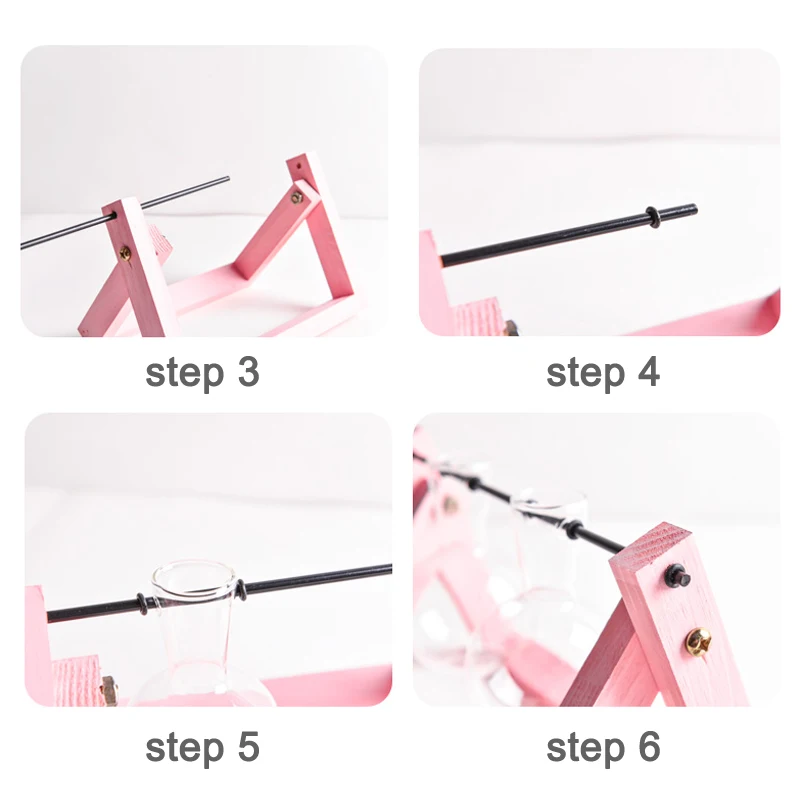 step 3

step 4

step 5

step 6