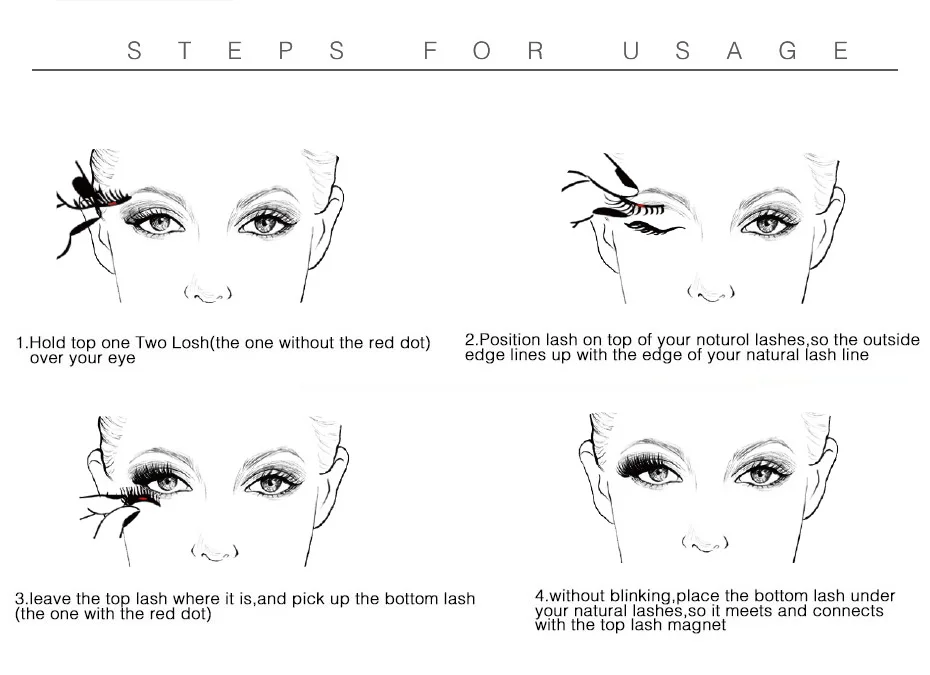 STEPS FOR USAGE

1.Hold top one Two Losh(the one without the red dot) over your eye

2.Position lash on top of your noturol lashes,so the outside edge lines up with the edge of your natural lash line

3.leave the top lash where it is,and pick up the bottom lash (the one with the red dot)

4.without blinking,place the bottom lash under your natural lashes,so it meets and connects with the top lash magnet