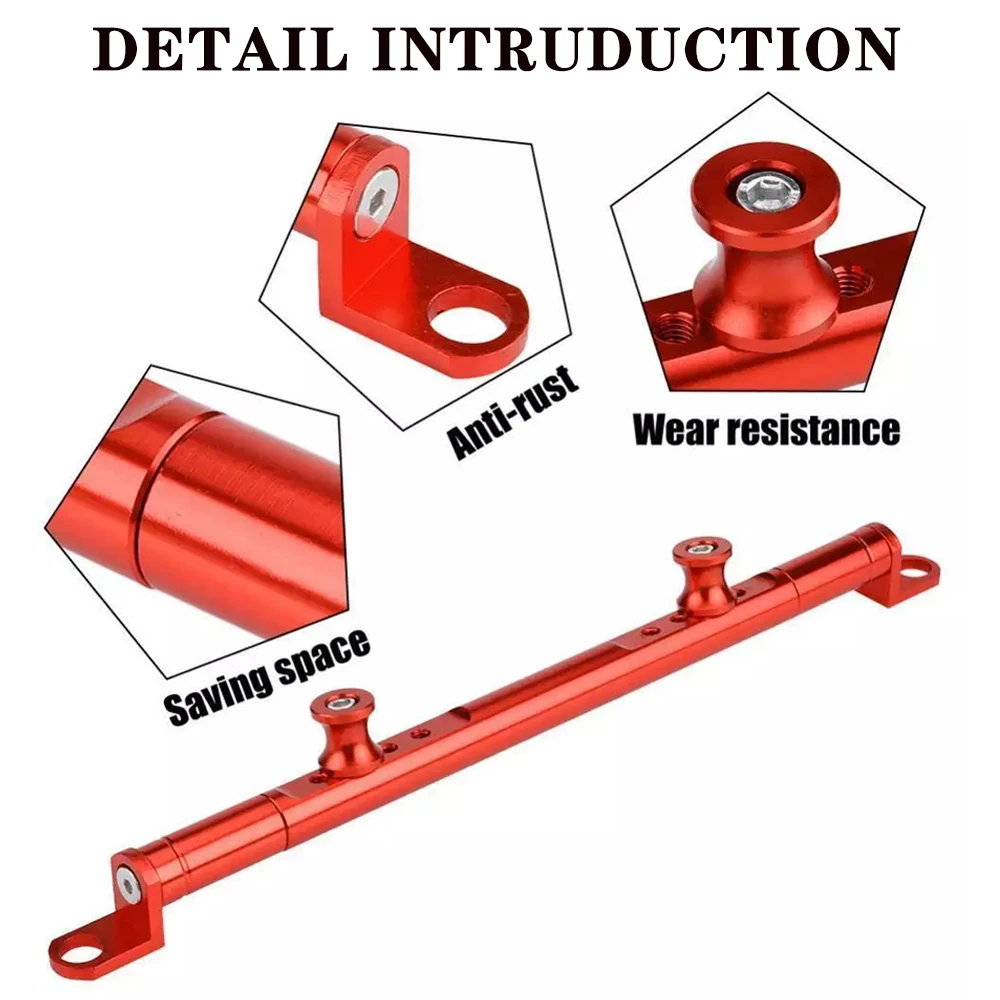 DETAIL INTRUDUCTION

Anti-rust

Wear resistance

Saving space