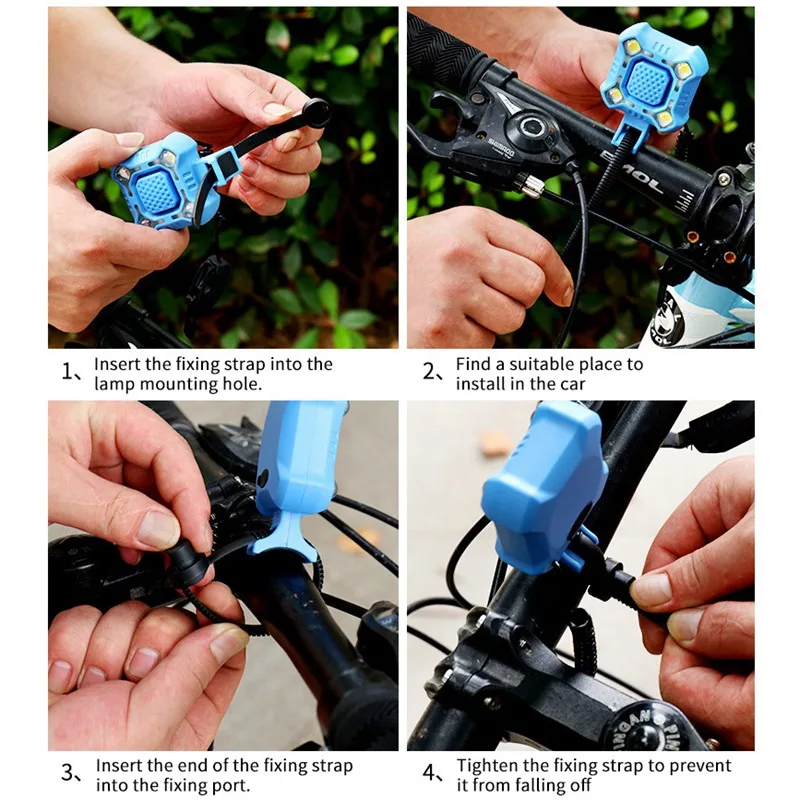 SHIMANO

MOL

1、Insert the fixing strap into the lamp mounting hole.

2、Find a suitable place to install in the car

3、Insert the end of the fixing strap into the fixing port.

4、Tighten the fixing strap to prevent it from falling off