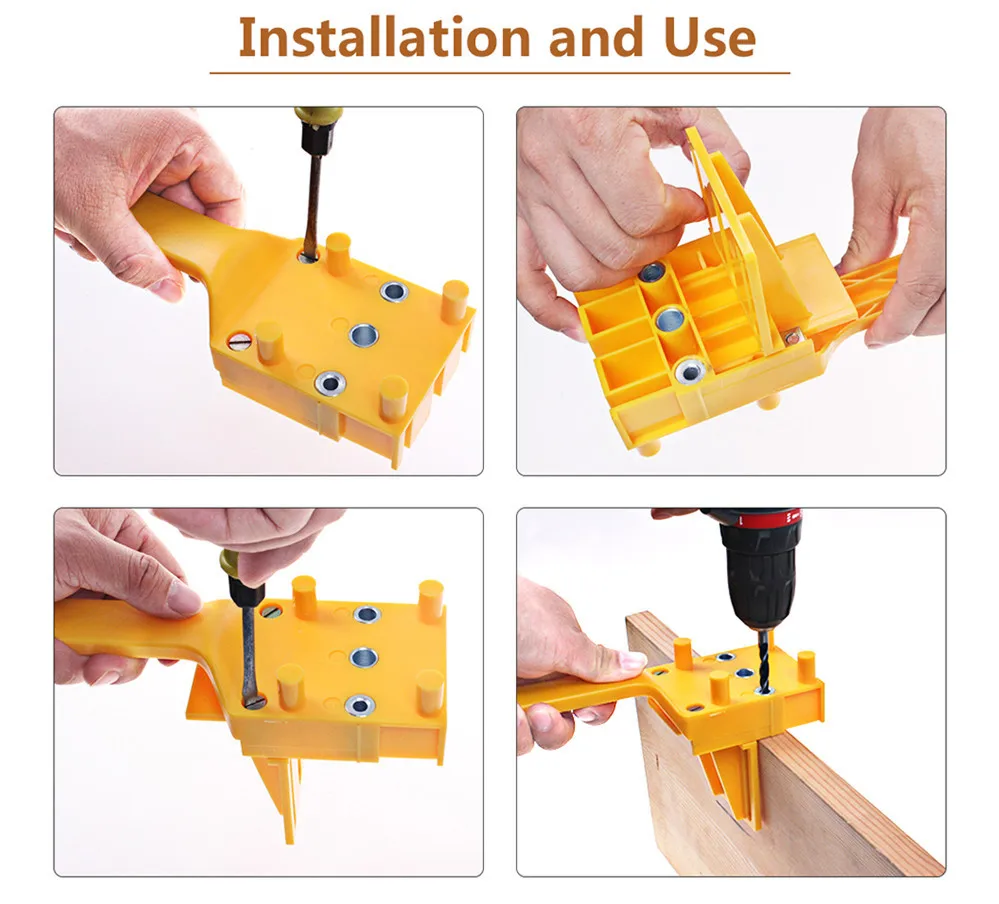 Installation and Use